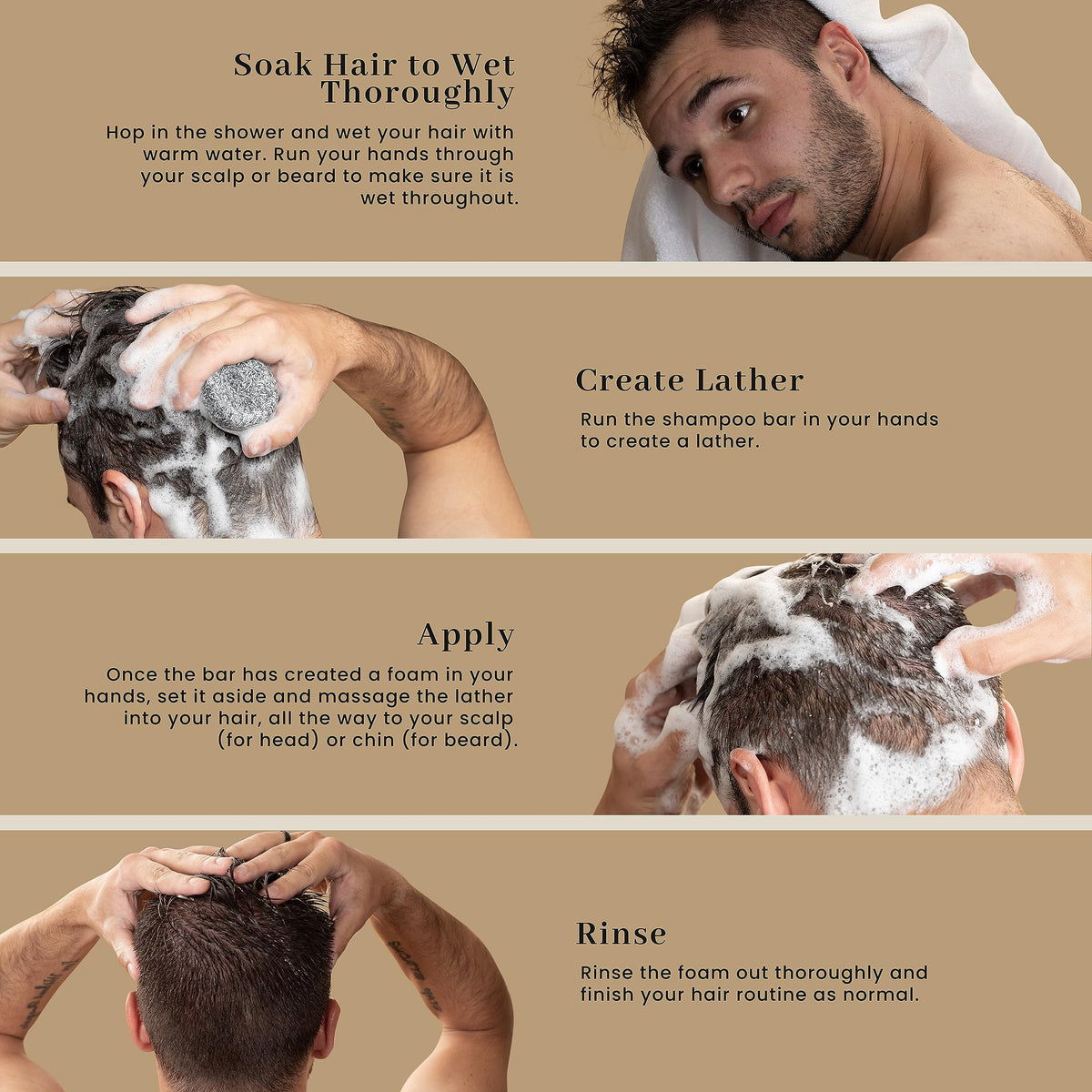 Soak Hair to Wet Thoroughly

Hop in the shower and wet your hair with warm water. Run your hands through your scalp or beard to make sure it is wet throughout.

Create Lather

Run the shampoo bar in your hands to create a lather.

Apply

Once the bar has created a foam in your hands, set it aside and massage the lather into your hair, all the way to your scalp (for head) or chin (for beard).

Rinse

Rinse the foam out thoroughly and finish your hair routine as normal.