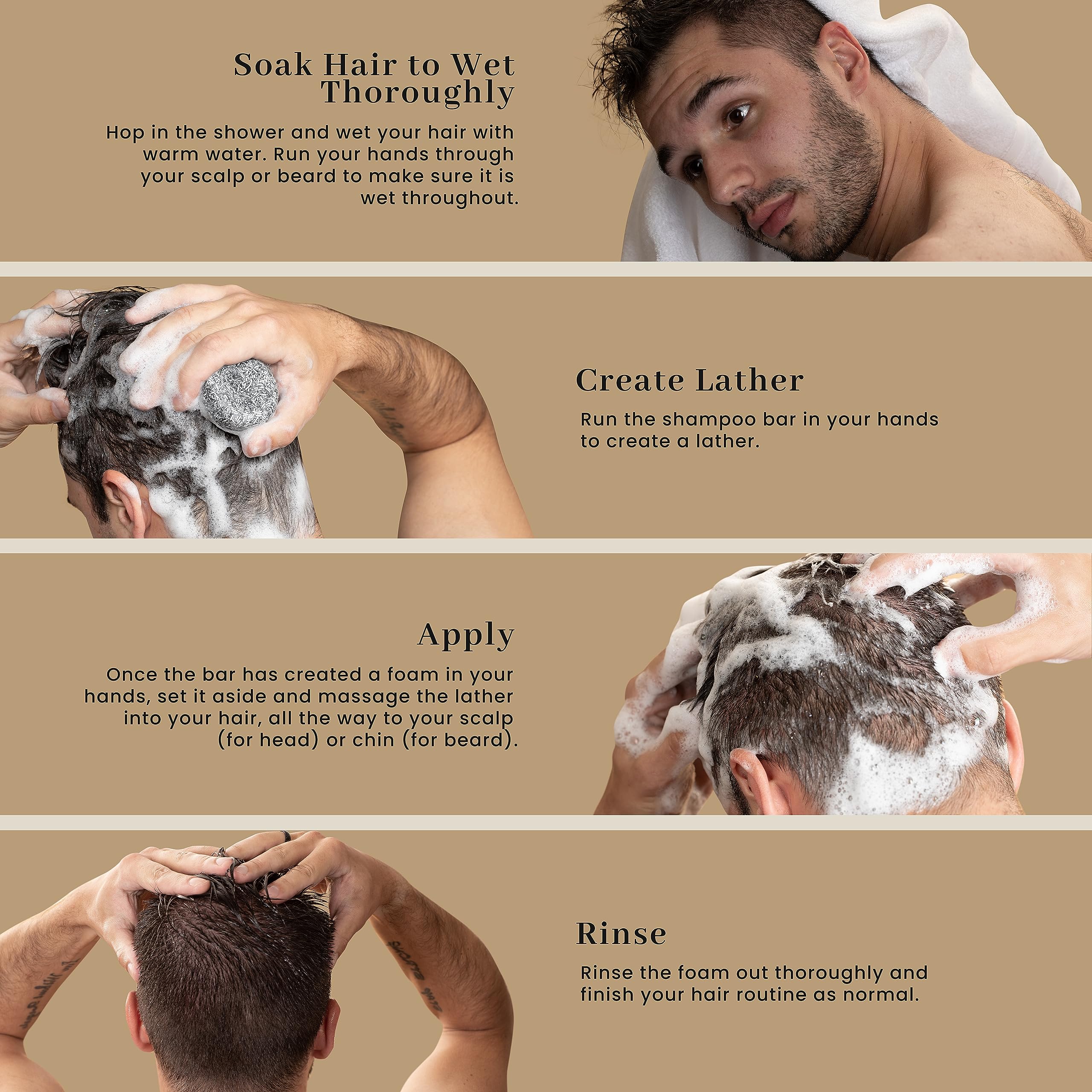 Soak Hair to Wet Thoroughly

Hop in the shower and wet your hair with warm water. Run your hands through your scalp or beard to make sure it is wet throughout.

Create Lather

Run the shampoo bar in your hands to create a lather.

Apply

Once the bar has created a foam in your hands, set it aside and massage the lather into your hair, all the way to your scalp (for head) or chin (for beard).

Rinse

Rinse the foam out thoroughly and finish your hair routine as normal.