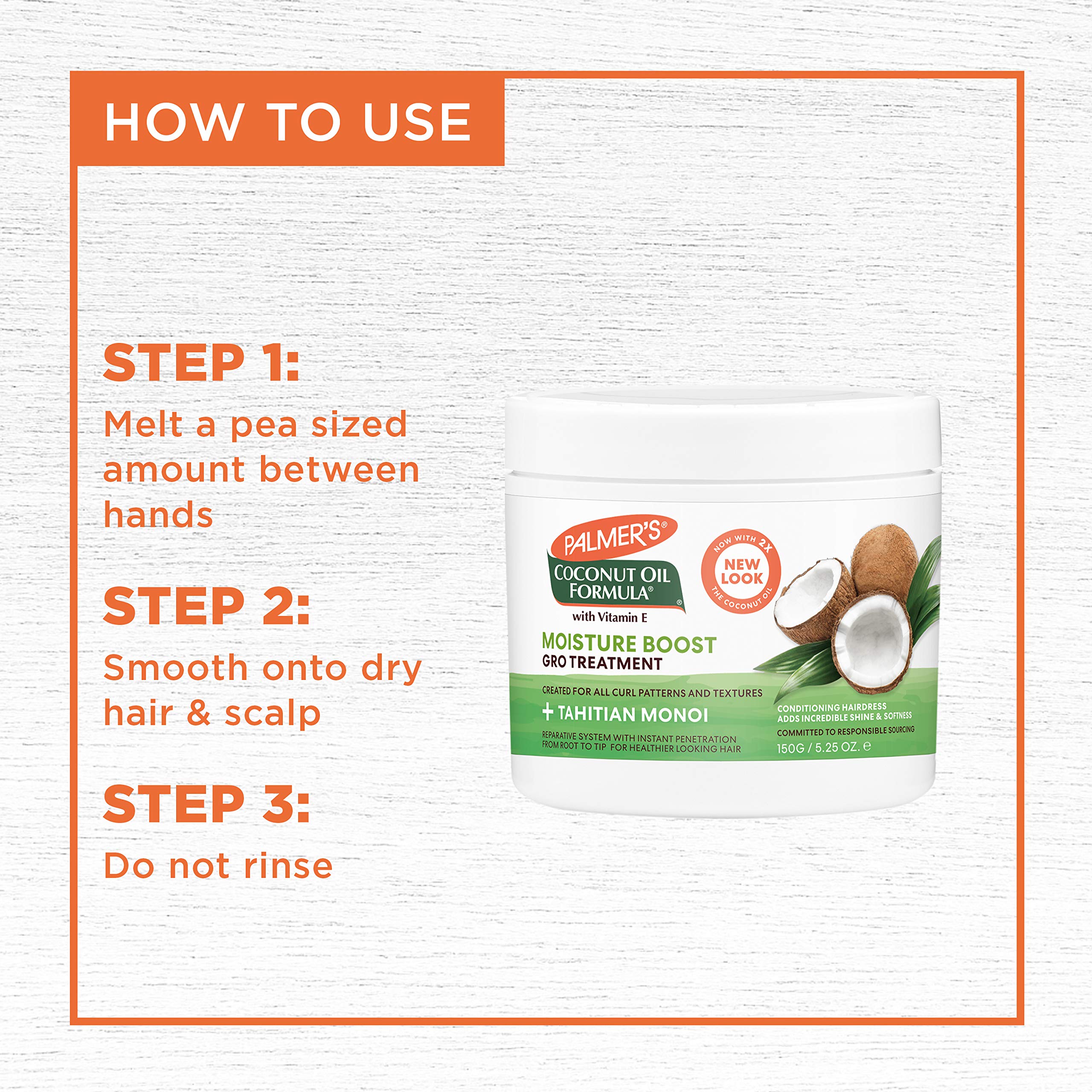 HOW TO USE

STEP 1:
Melt a pea sized amount between hands

STEP 2:
Smooth onto dry hair & scalp

STEP 3:
Do not rinse

PALMER'S®
COCONUT OIL FORMULA®
with Vitamin E

NOW WITH 2X THE COCONUT OIL
NEW LOOK

MOISTURE BOOST
GRO TREATMENT

CREATED FOR ALL CURL PATTERNS AND TEXTURES
+ TAHITIAN MONOI
REPARATIVE SYSTEM WITH INSTANT PENETRATION FROM ROOT TO TIP FOR HEALTHIER LOOKING HAIR

CONDITIONING HAIRDRESS
ADDS INCREDIBLE SHINE & SOFTNESS
COMMITTED TO RESPONSIBLE SOURCING
150G / 5.25 OZ. ℮