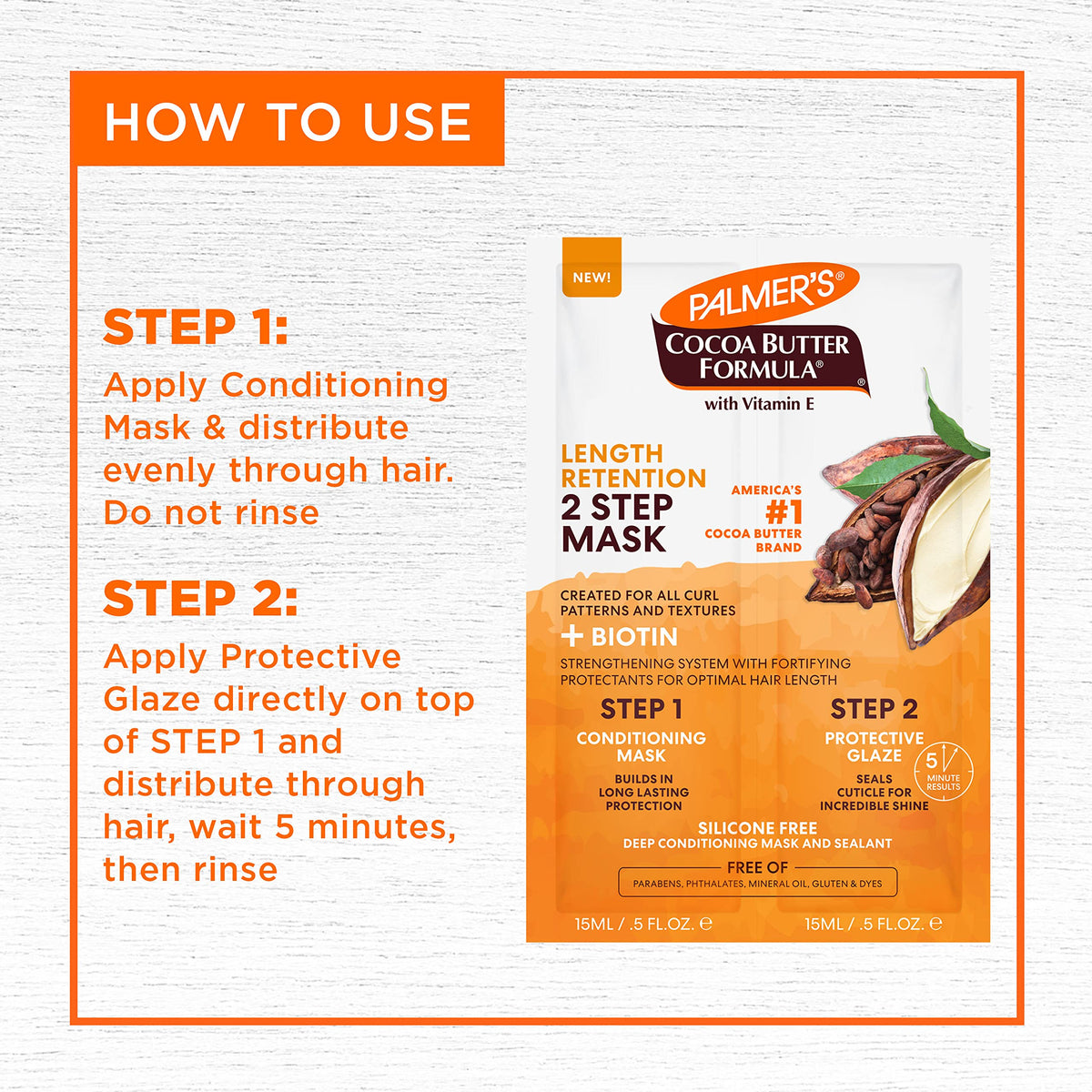 HOW TO USE

STEP 1:
Apply Conditioning Mask & distribute evenly through hair. Do not rinse

STEP 2:
Apply Protective Glaze directly on top of STEP 1 and distribute through hair, wait 5 minutes, then rinse

NEW!

PALMER'S®
COCOA BUTTER FORMULA®
with Vitamin E

LENGTH RETENTION
2 STEP MASK

AMERICA'S #1 COCOA BUTTER BRAND

CREATED FOR ALL CURL PATTERNS AND TEXTURES
+ BIOTIN
STRENGTHENING SYSTEM WITH FORTIFYING PROTECTANTS FOR OPTIMAL HAIR LENGTH

STEP 1
CONDITIONING MASK
BUILDS IN LONG LASTING PROTECTION

STEP 2
PROTECTIVE GLAZE
SEALS CUTICLE FOR INCREDIBLE SHINE

5 MINUTE RESULTS

SILICONE FREE
DEEP CONDITIONING MASK AND SEALANT

FREE OF
PARABENS, PHTHALATES, MINERAL OIL, GLUTEN & DYES

15ML / .5 FL.OZ. ℮

15ML / .5 FL.OZ. ℮