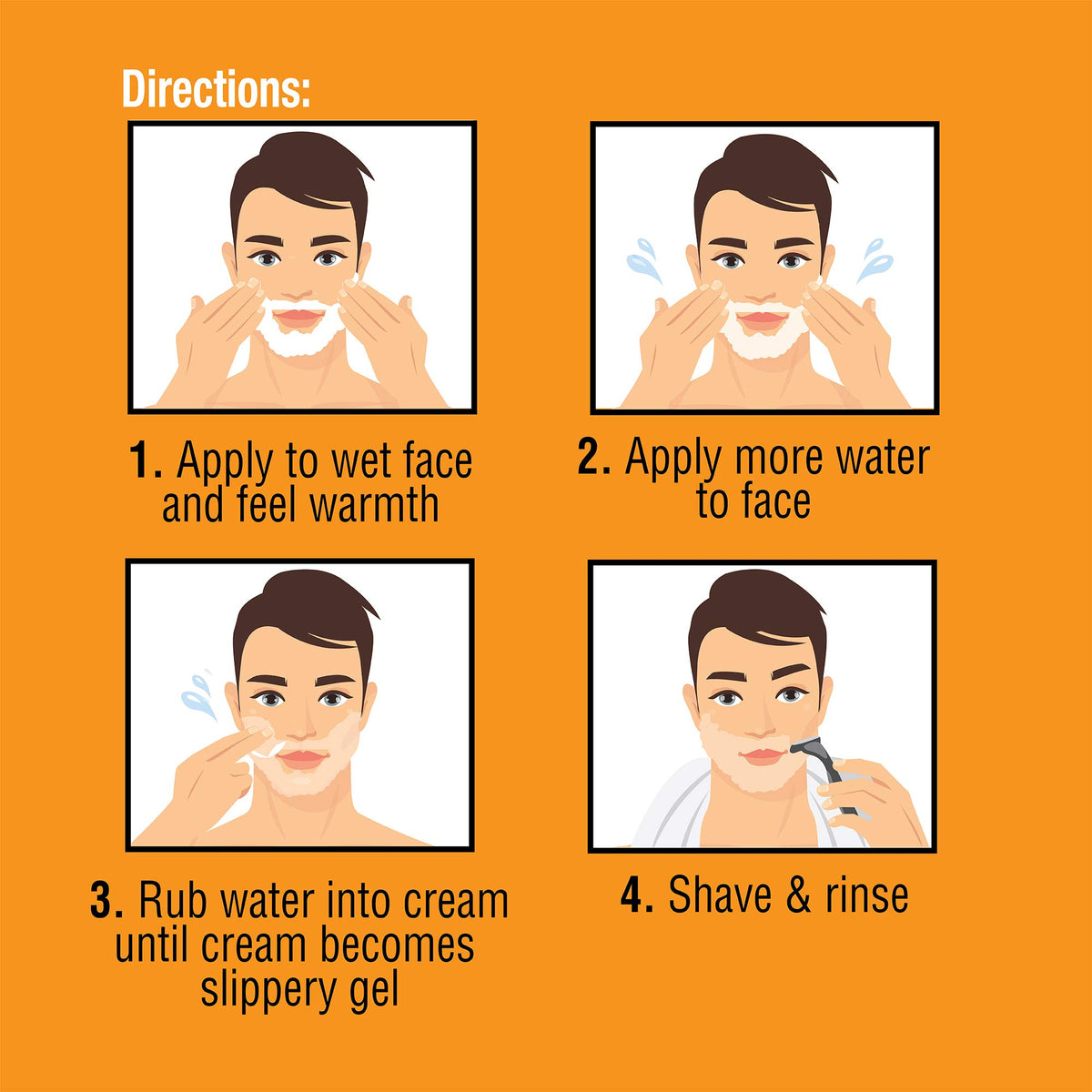 Directions:

1. Apply to wet face and feel warmth

2. Apply more water to face

3. Rub water into cream until cream becomes slippery gel

4. Shave & rinse