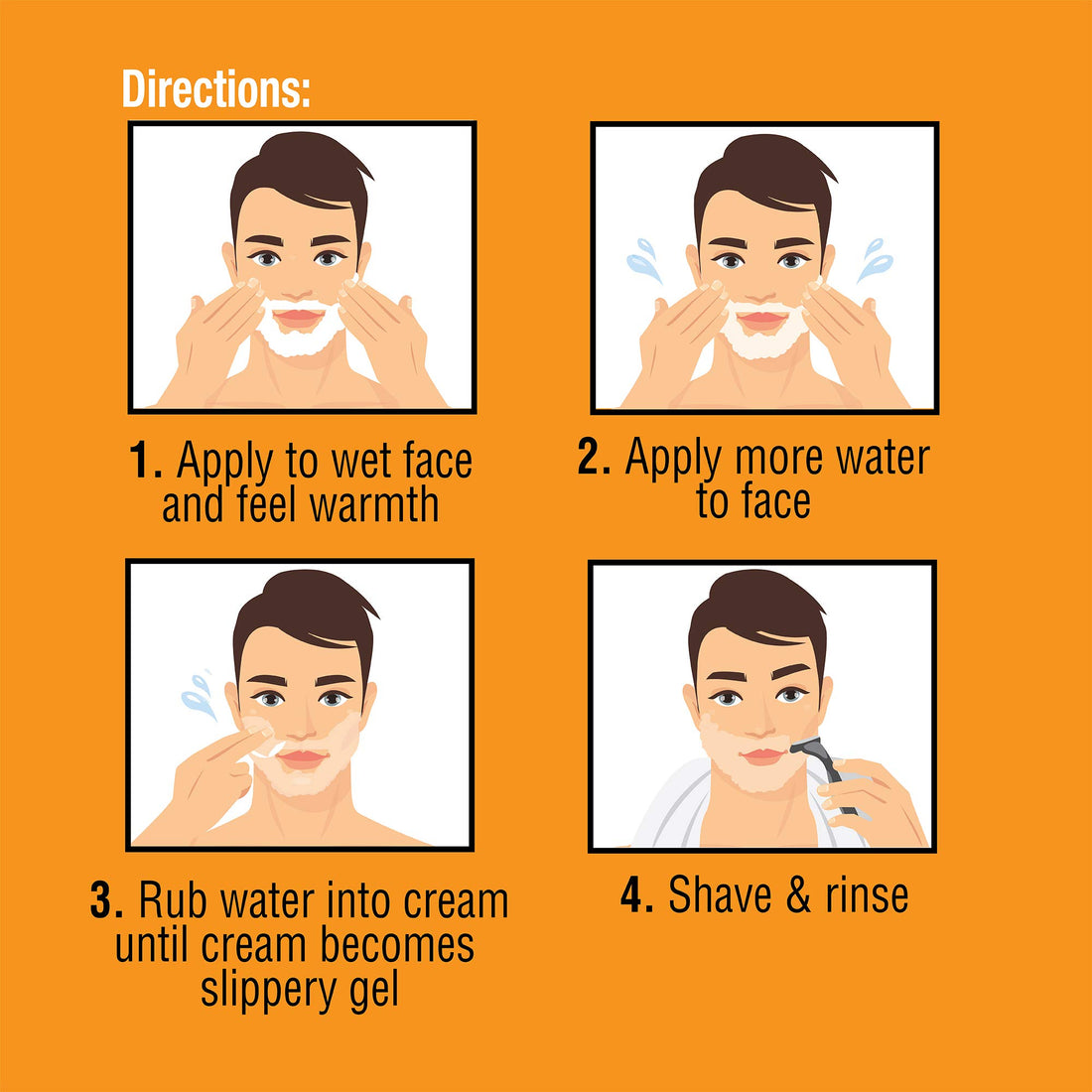 Directions:

1. Apply to wet face and feel warmth

2. Apply more water to face

3. Rub water into cream until cream becomes slippery gel

4. Shave & rinse