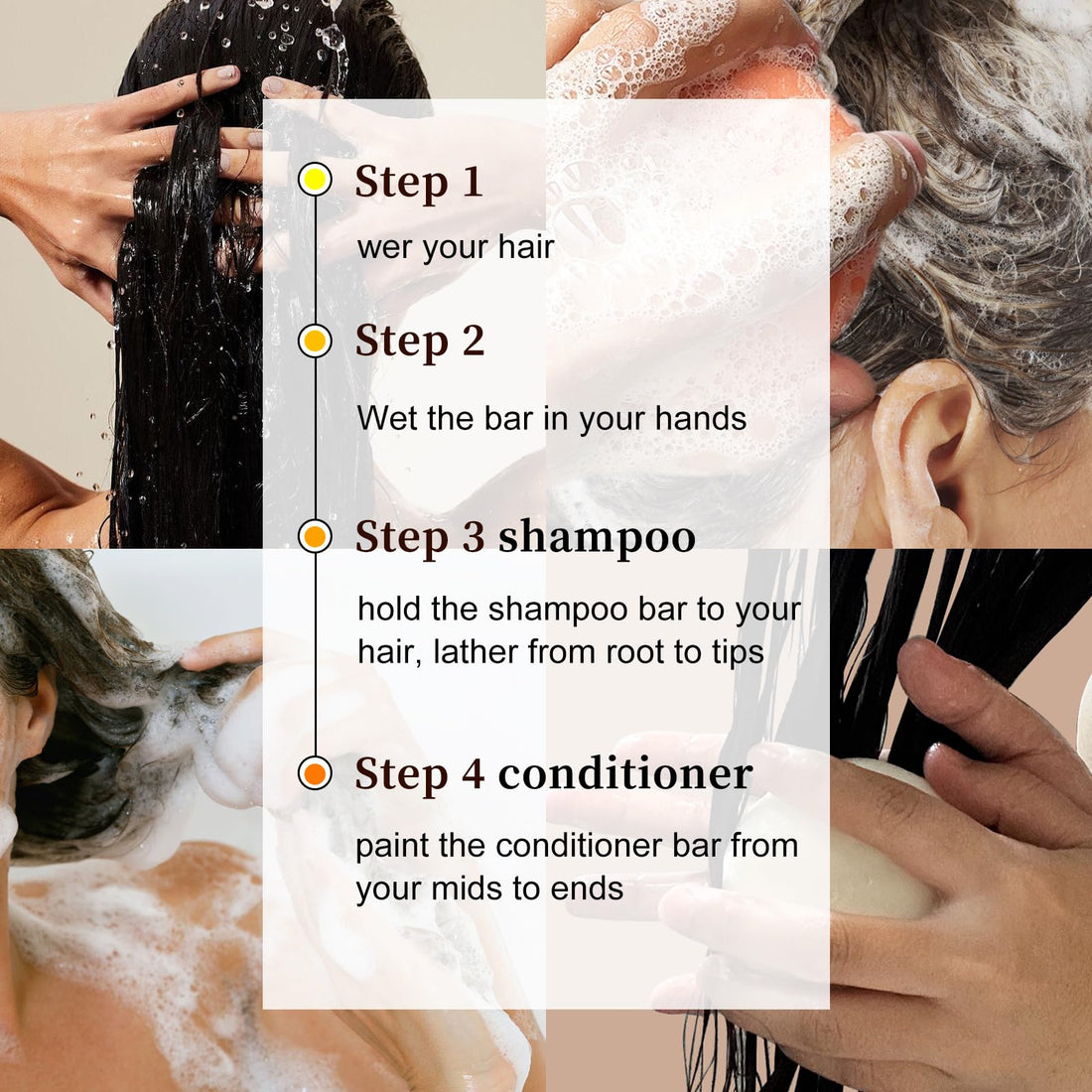 Step 1
wer your hair

Step 2
Wet the bar in your hands

Step 3 shampoo
hold the shampoo bar to your hair, lather from root to tips

Step 4 conditioner
paint the conditioner bar from your mids to ends