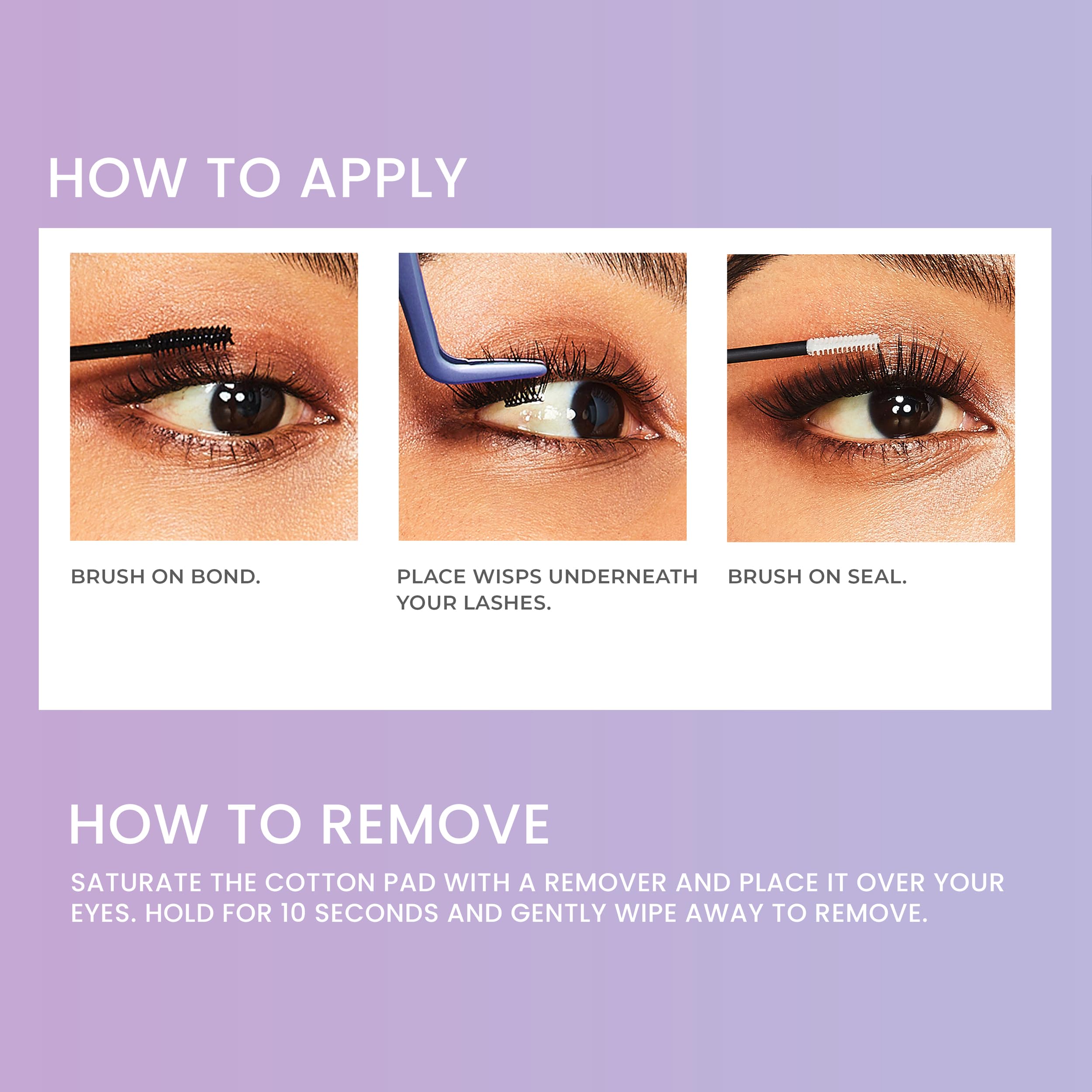 HOW TO APPLY

BRUSH ON BOND.

PLACE WISPS UNDERNEATH YOUR LASHES.

BRUSH ON SEAL.

HOW TO REMOVE

SATURATE THE COTTON PAD WITH A REMOVER AND PLACE IT OVER YOUR EYES. HOLD FOR 10 SECONDS AND GENTLY WIPE AWAY TO REMOVE.