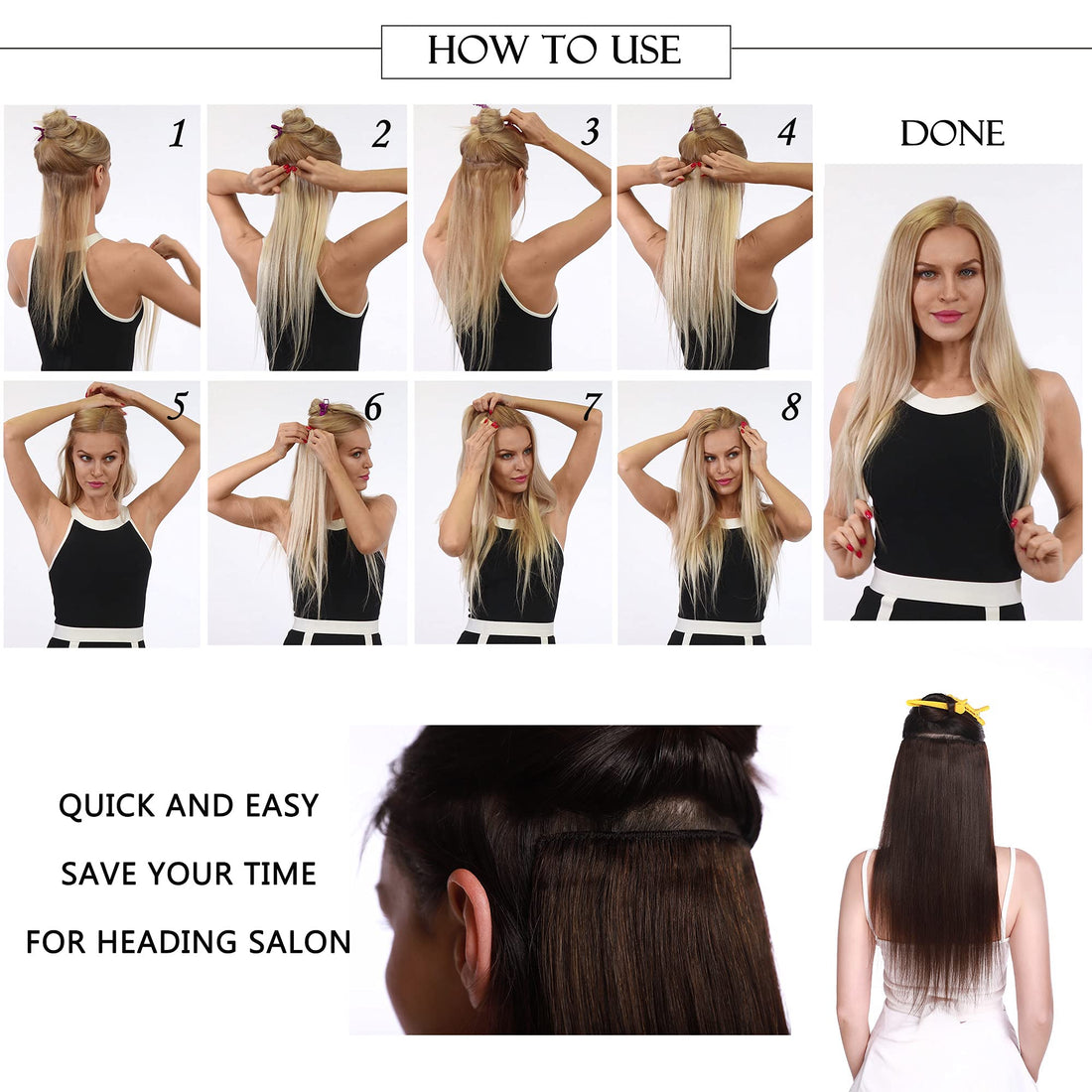 HOW TO USE

1

2

3

4

DONE

5

6

7

8

QUICK AND EASY

SAVE YOUR TIME

FOR HEADING SALON