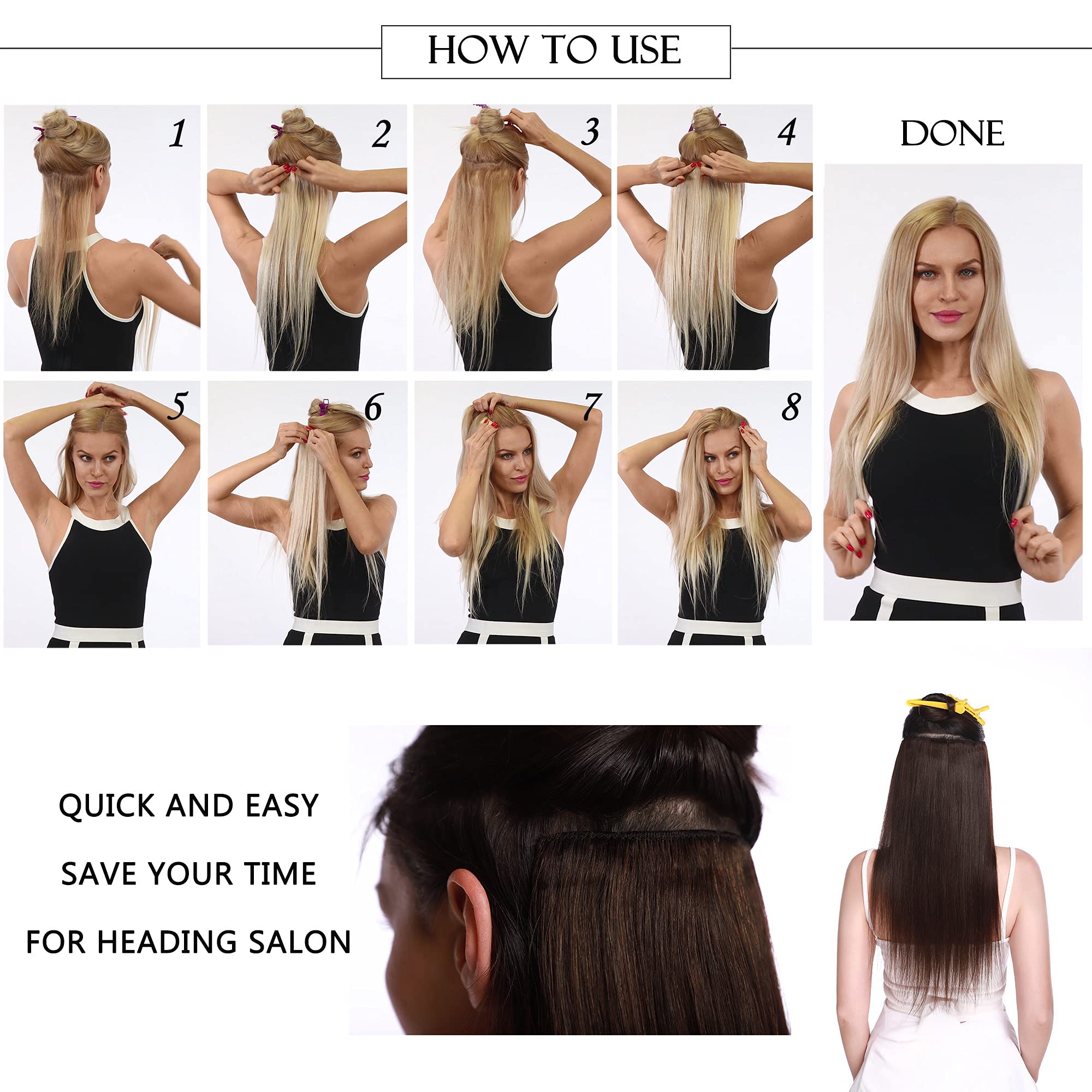 HOW TO USE

1

2

3

4

DONE

5

6

7

8

QUICK AND EASY

SAVE YOUR TIME

FOR HEADING SALON