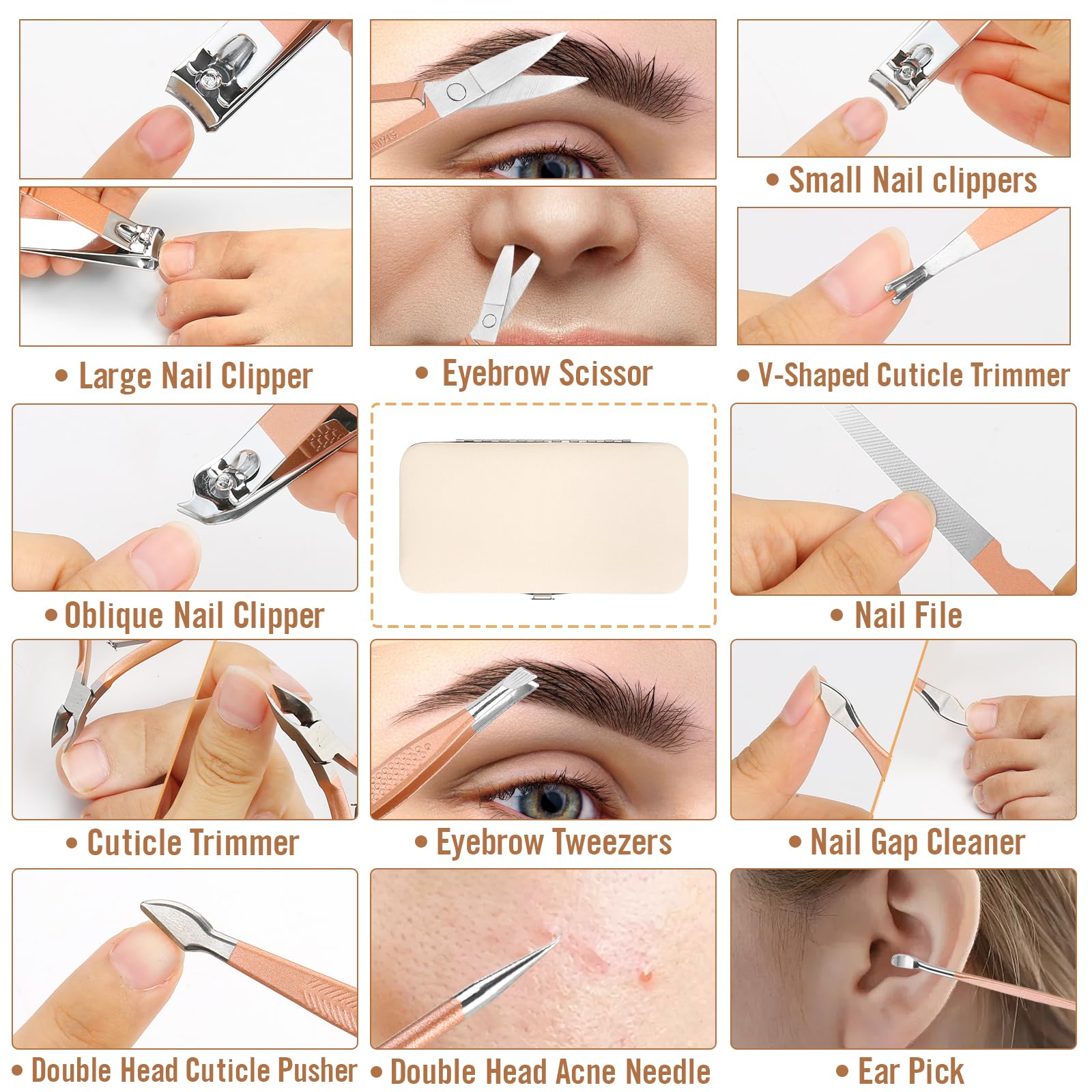 • Small Nail clippers

• Large Nail Clipper

• Eyebrow Scissor

• V-Shaped Cuticle Trimmer

• Oblique Nail Clipper

• Nail File

• Cuticle Trimmer

• Eyebrow Tweezers

• Nail Gap Cleaner

• Double Head Cuticle Pusher

• Double Head Acne Needle

• Ear Pick