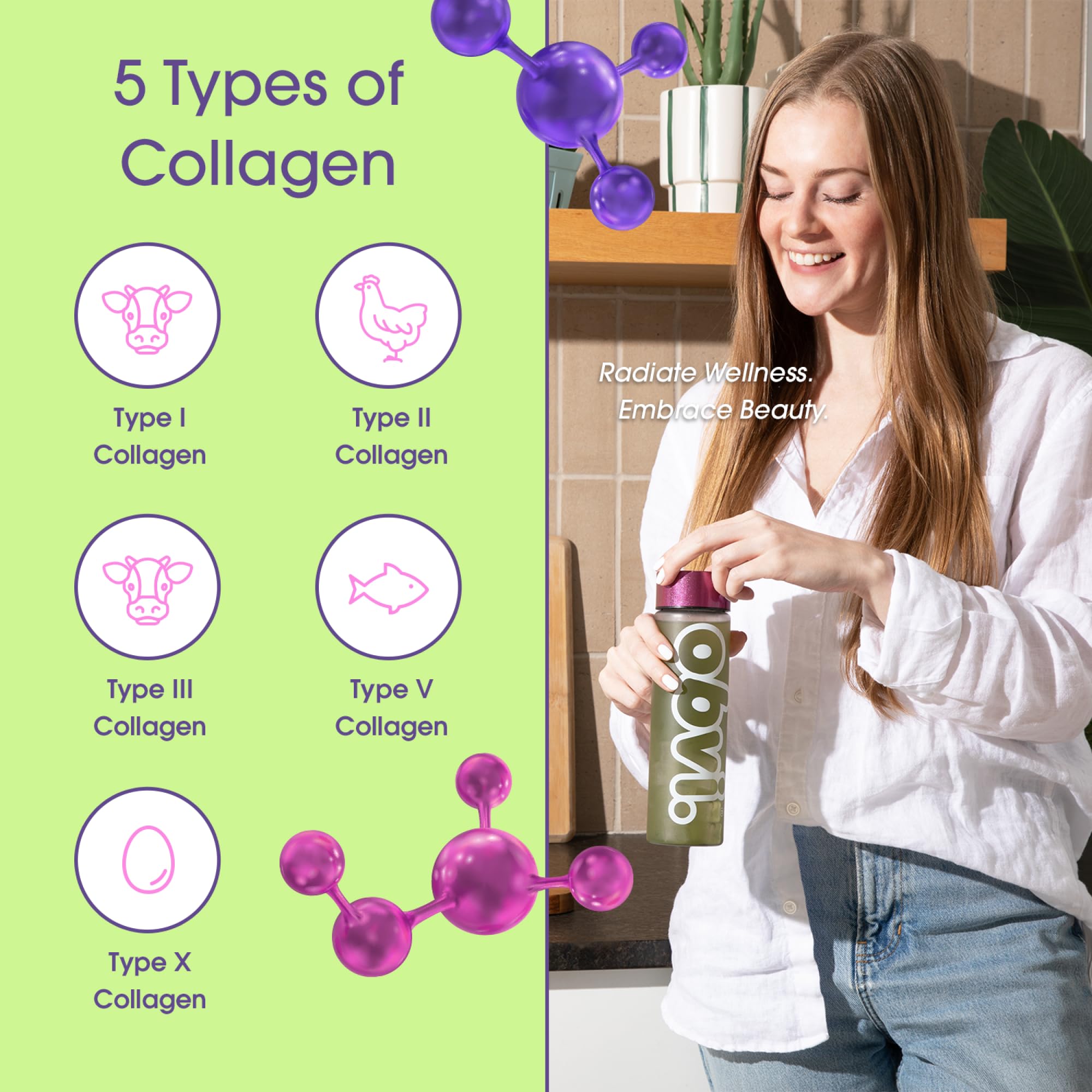 5 Types of Collagen

Type I Collagen

Type II Collagen

Type III Collagen

Type V Collagen

Type X Collagen

Radiate Wellness. Embrace Beauty.

obvi