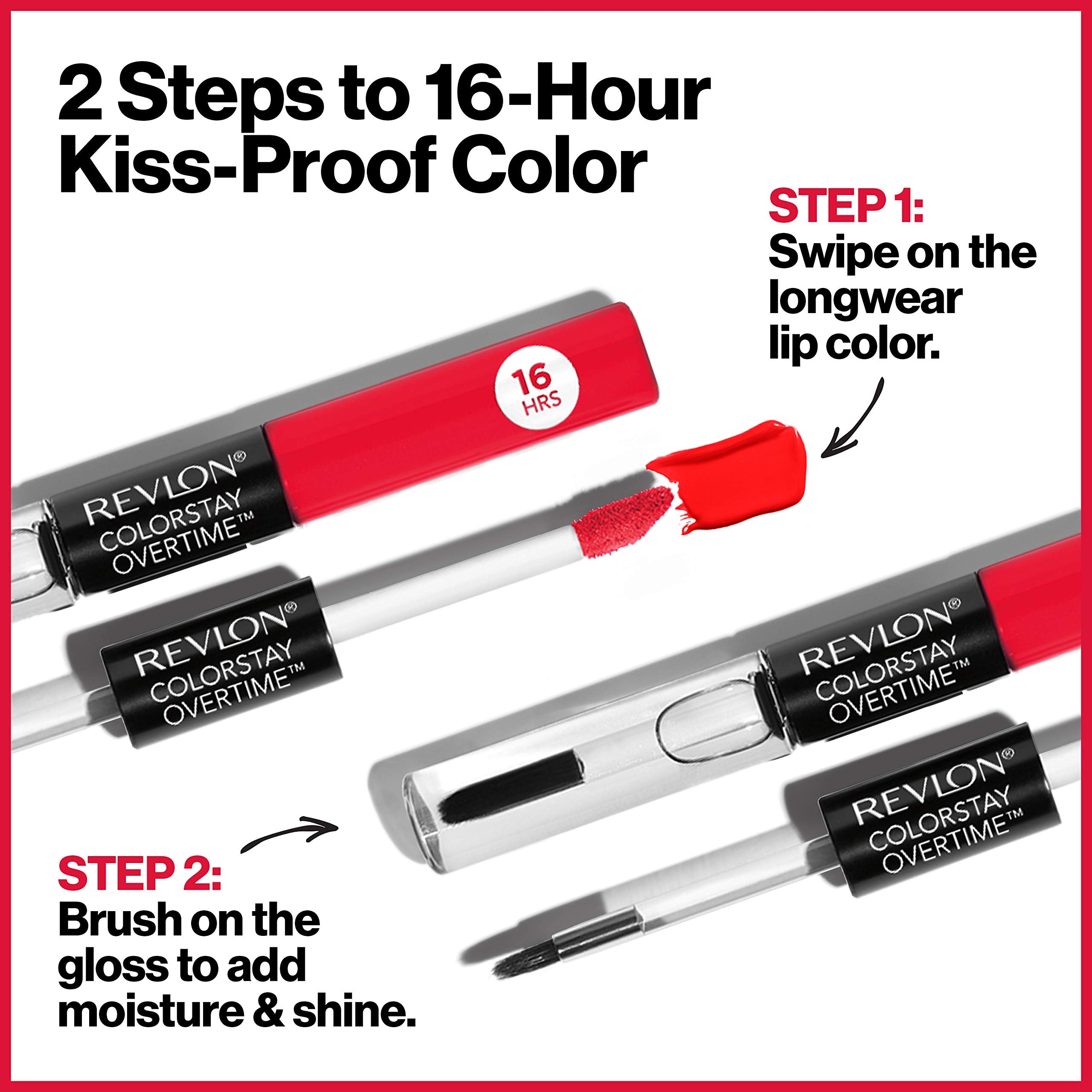 2 Steps to 16-Hour Kiss-Proof Color

STEP 1:
Swipe on the longwear lip color.

16 HRS

REVLON®
COLORSTAY
OVERTIME™

REVLON®
COLORSTAY
OVERTIME™

REVLON®
COLORSTAY
OVERTIME™

REVLON®
COLORSTAY
OVERTIME™

STEP 2:
Brush on the gloss to add moisture & shine.