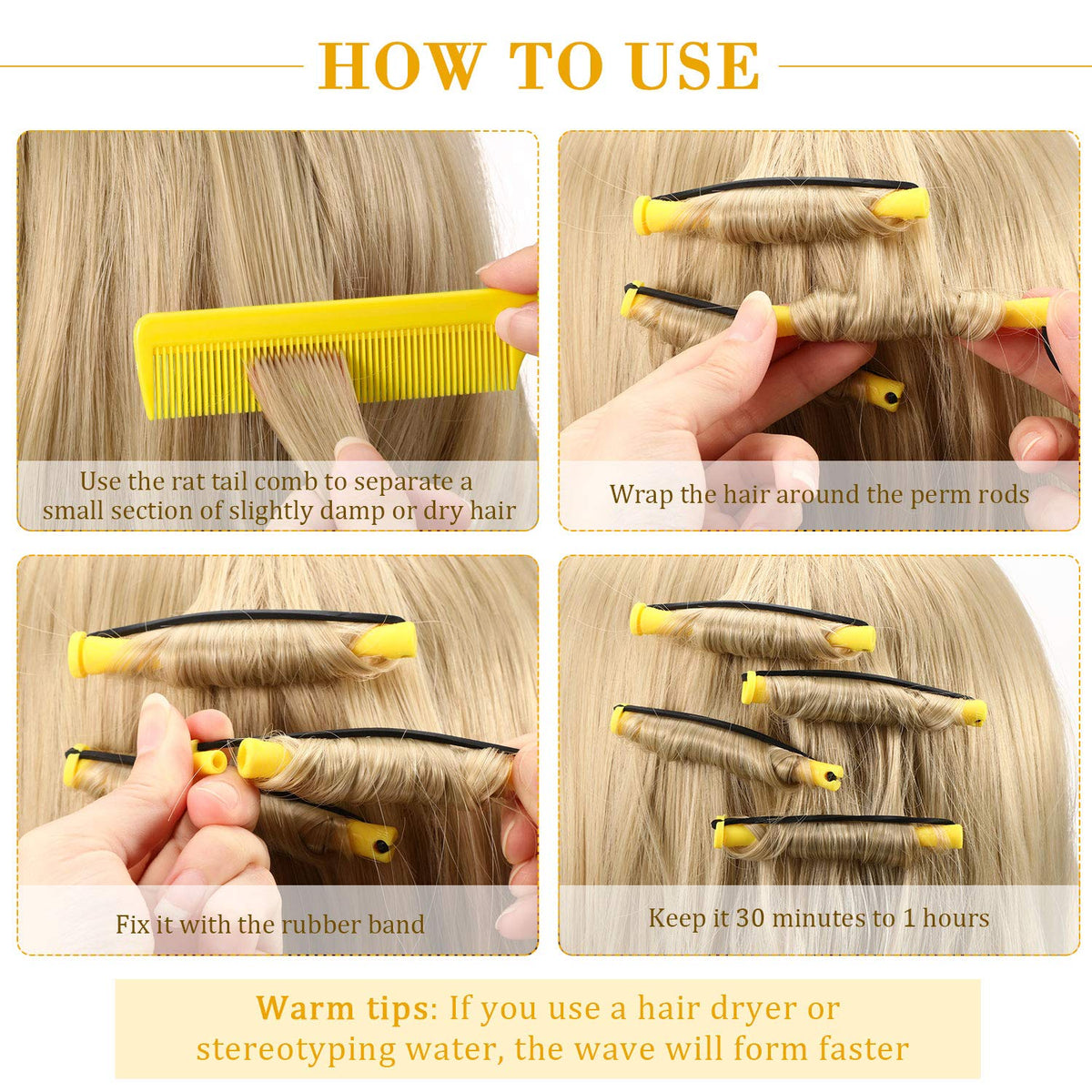 HOW TO USE

Use the rat tail comb to separate a small section of slightly damp or dry hair

Wrap the hair around the perm rods

Fix it with the rubber band

Keep it 30 minutes to 1 hours

Warm tips: If you use a hair dryer or stereotyping water, the wave will form faster