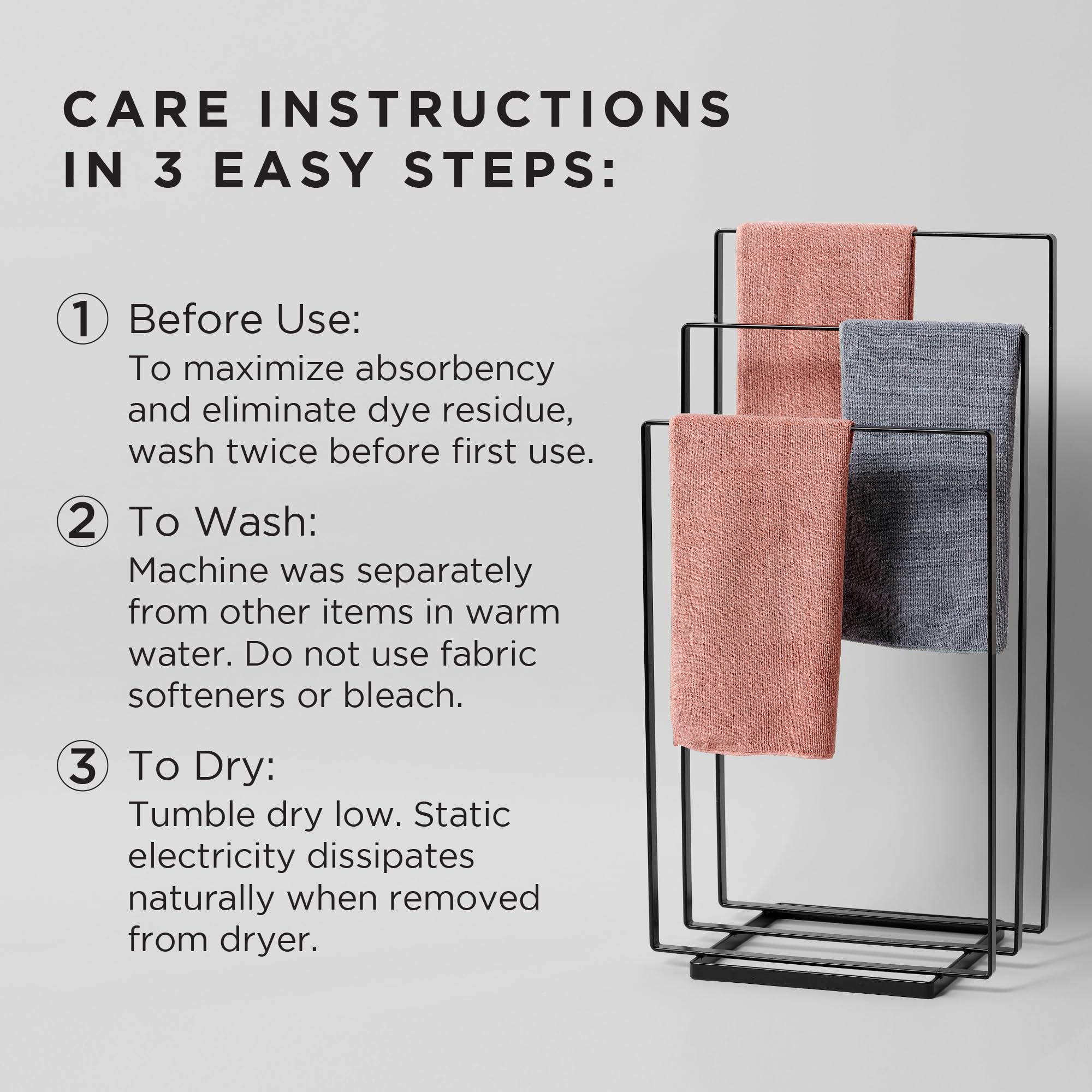 CARE INSTRUCTIONS IN 3 EASY STEPS:

① Before Use:
To maximize absorbency and eliminate dye residue, wash twice before first use.

② To Wash:
Machine was separately from other items in warm water. Do not use fabric softeners or bleach.

③ To Dry:
Tumble dry low. Static electricity dissipates naturally when removed from dryer.