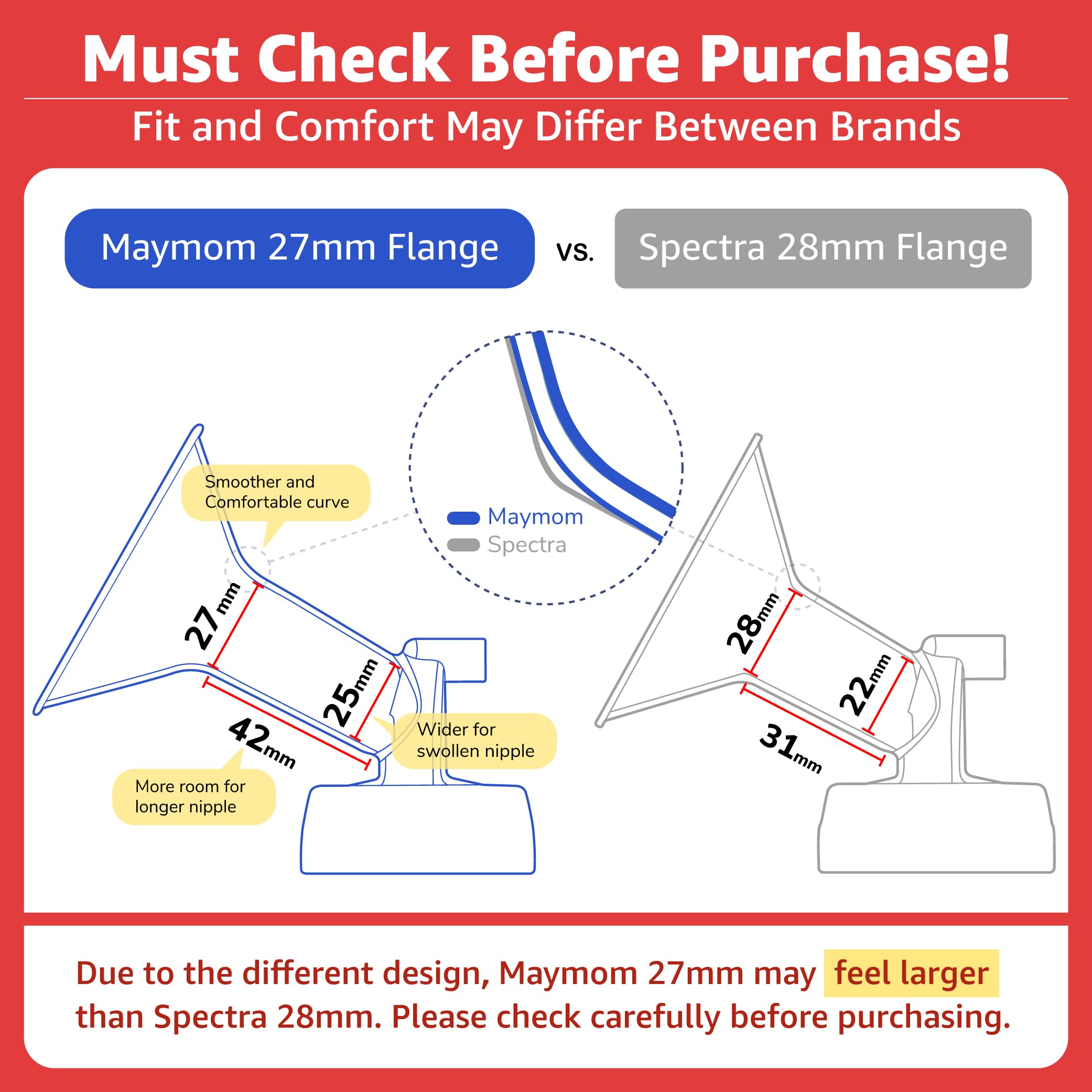 Must Check Before Purchase!

Fit and Comfort May Differ Between Brands

Maymom 27mm Flange

vs.

Spectra 28mm Flange

Smoother and Comfortable curve

Maymom

Spectra

27mm

25mm

42mm

Wider for swollen nipple

More room for longer nipple

28mm

22mm

31mm

Due to the different design, Maymom 27mm may feel larger than Spectra 28mm. Please check carefully before purchasing.