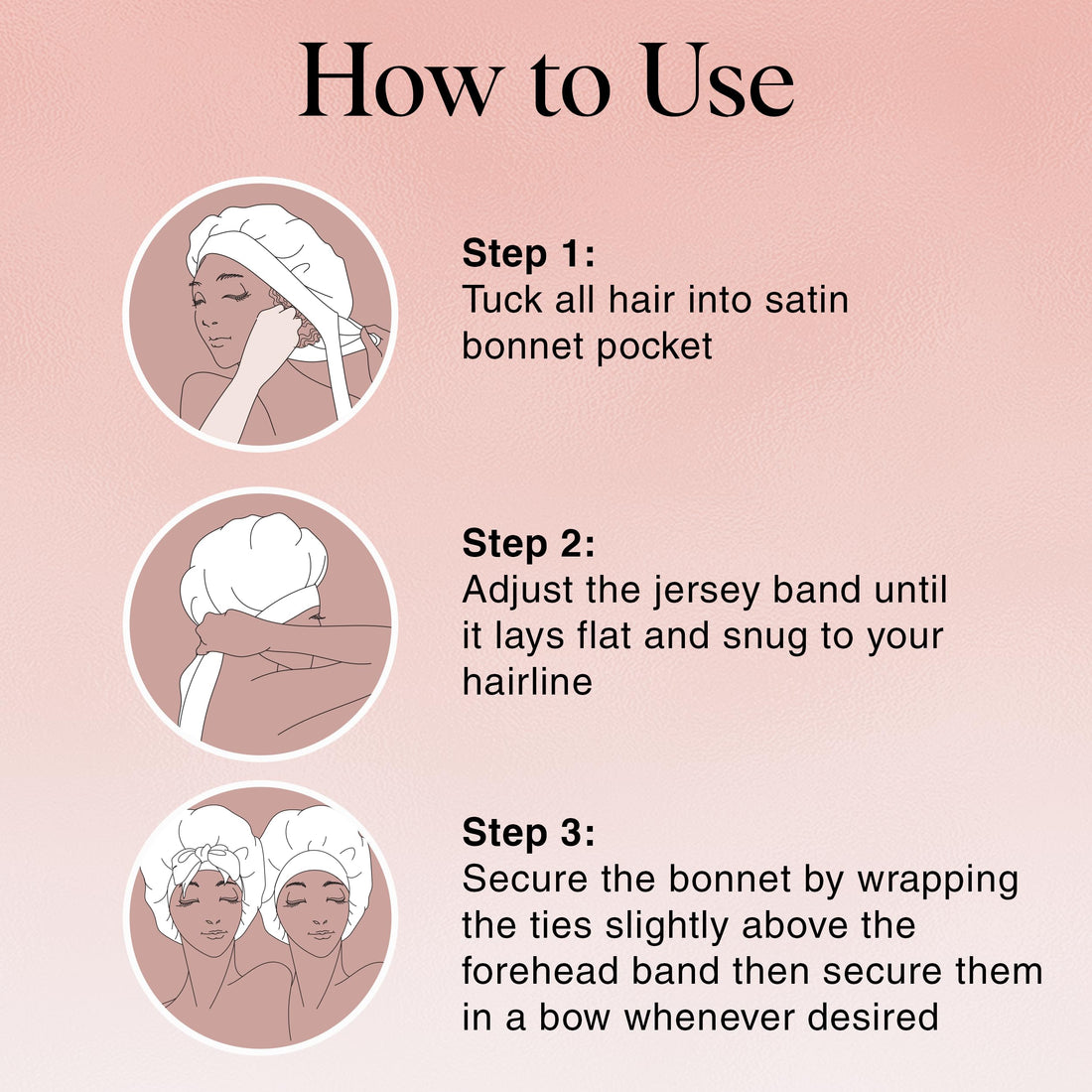 How to Use

Step 1:
Tuck all hair into satin bonnet pocket

Step 2:
Adjust the jersey band until it lays flat and snug to your hairline

Step 3:
Secure the bonnet by wrapping the ties slightly above the forehead band then secure them in a bow whenever desired