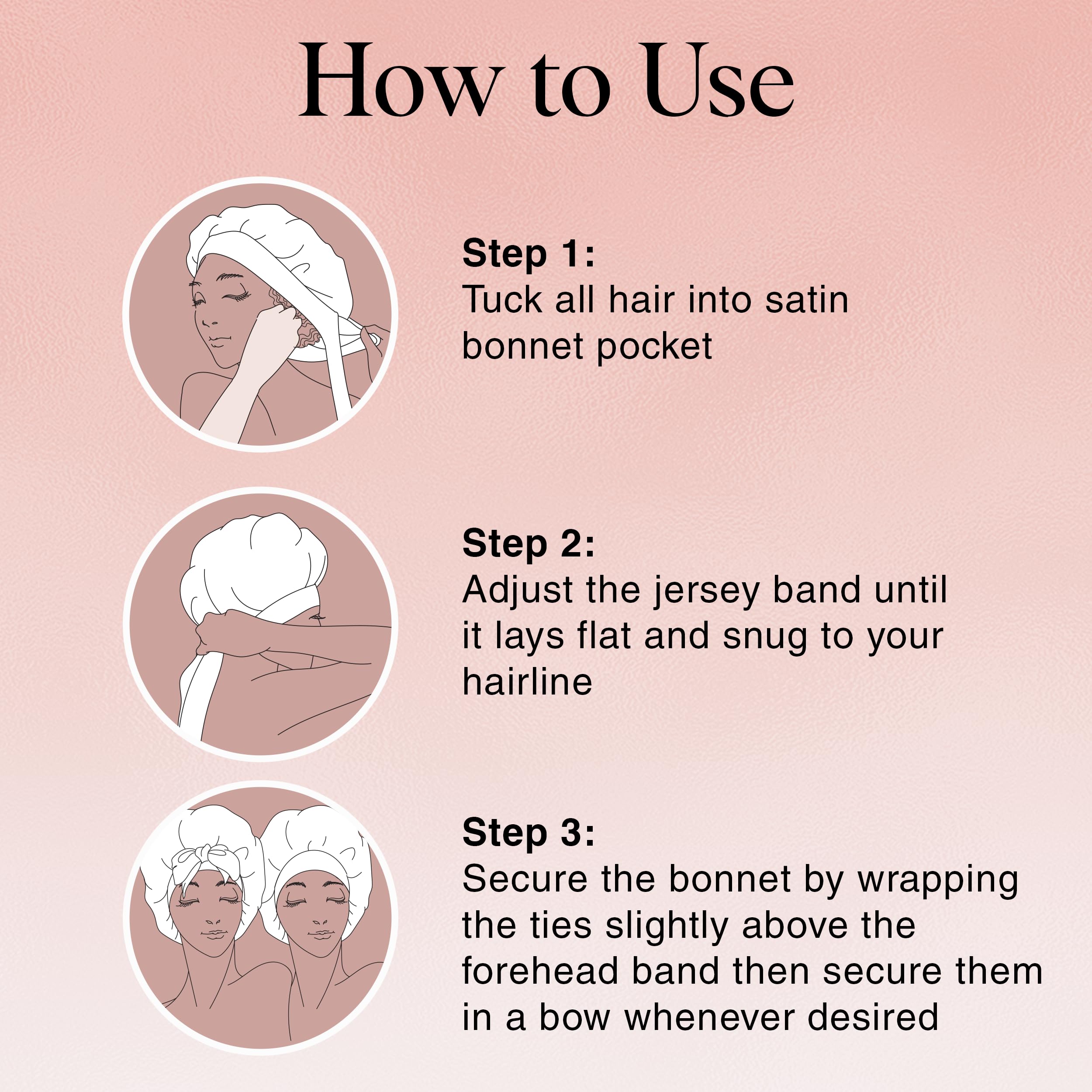 How to Use

Step 1:
Tuck all hair into satin bonnet pocket

Step 2:
Adjust the jersey band until it lays flat and snug to your hairline

Step 3:
Secure the bonnet by wrapping the ties slightly above the forehead band then secure them in a bow whenever desired