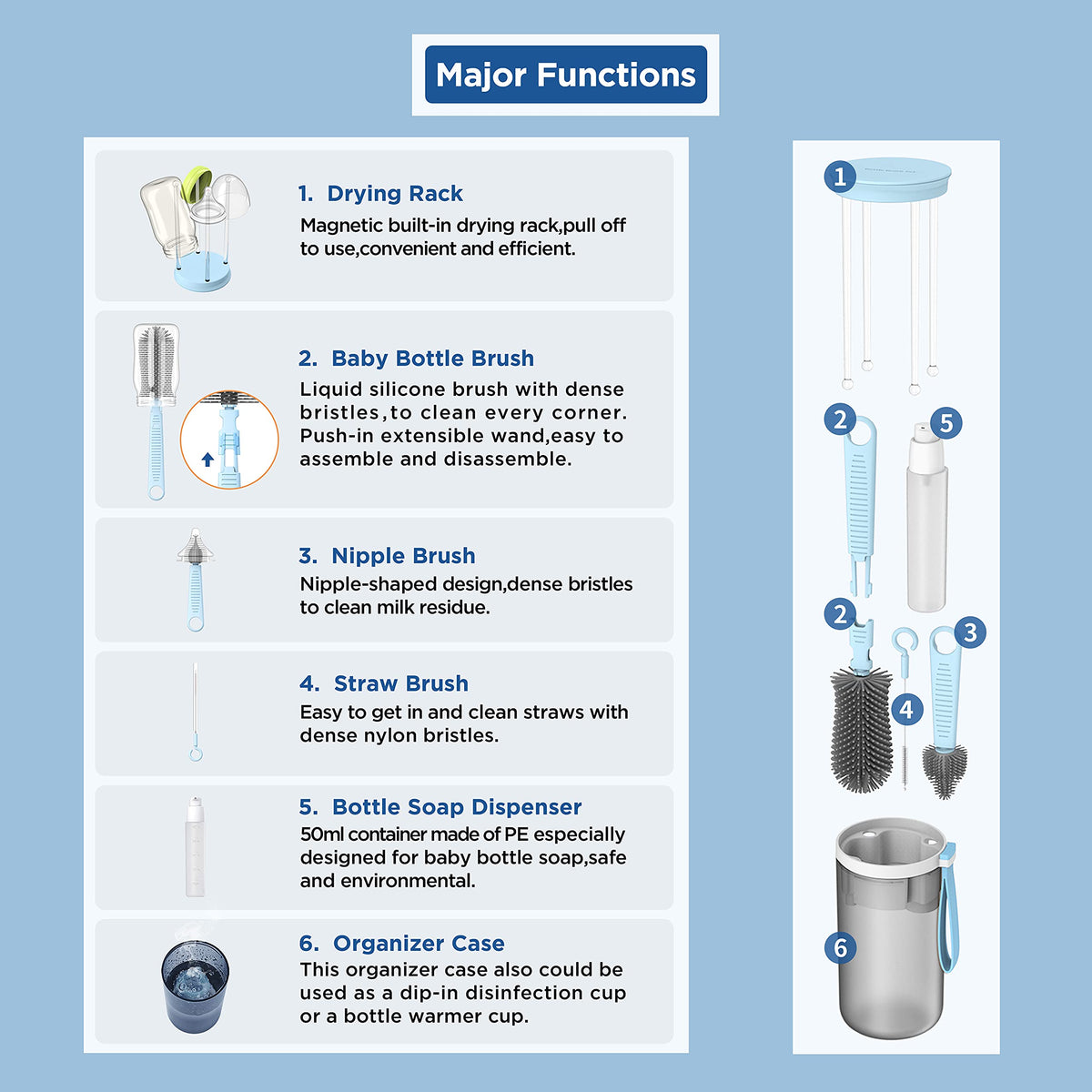 Major Functions

1. Drying Rack
Magnetic built-in drying rack,pull off to use,convenient and efficient.

2. Baby Bottle Brush
Liquid silicone brush with dense bristles,to clean every corner. Push-in extensible wand,easy to assemble and disassemble.

3. Nipple Brush
Nipple-shaped design,dense bristles to clean milk residue.

4. Straw Brush
Easy to get in and clean straws with dense nylon bristles.

5. Bottle Soap Dispenser
50ml container made of PE especially designed for baby bottle soap,safe and environmental.

6. Organizer Case
This organizer case also could be used as a dip-in disinfection cup or a bottle warmer cup.

1

2

5

2

3

4

6