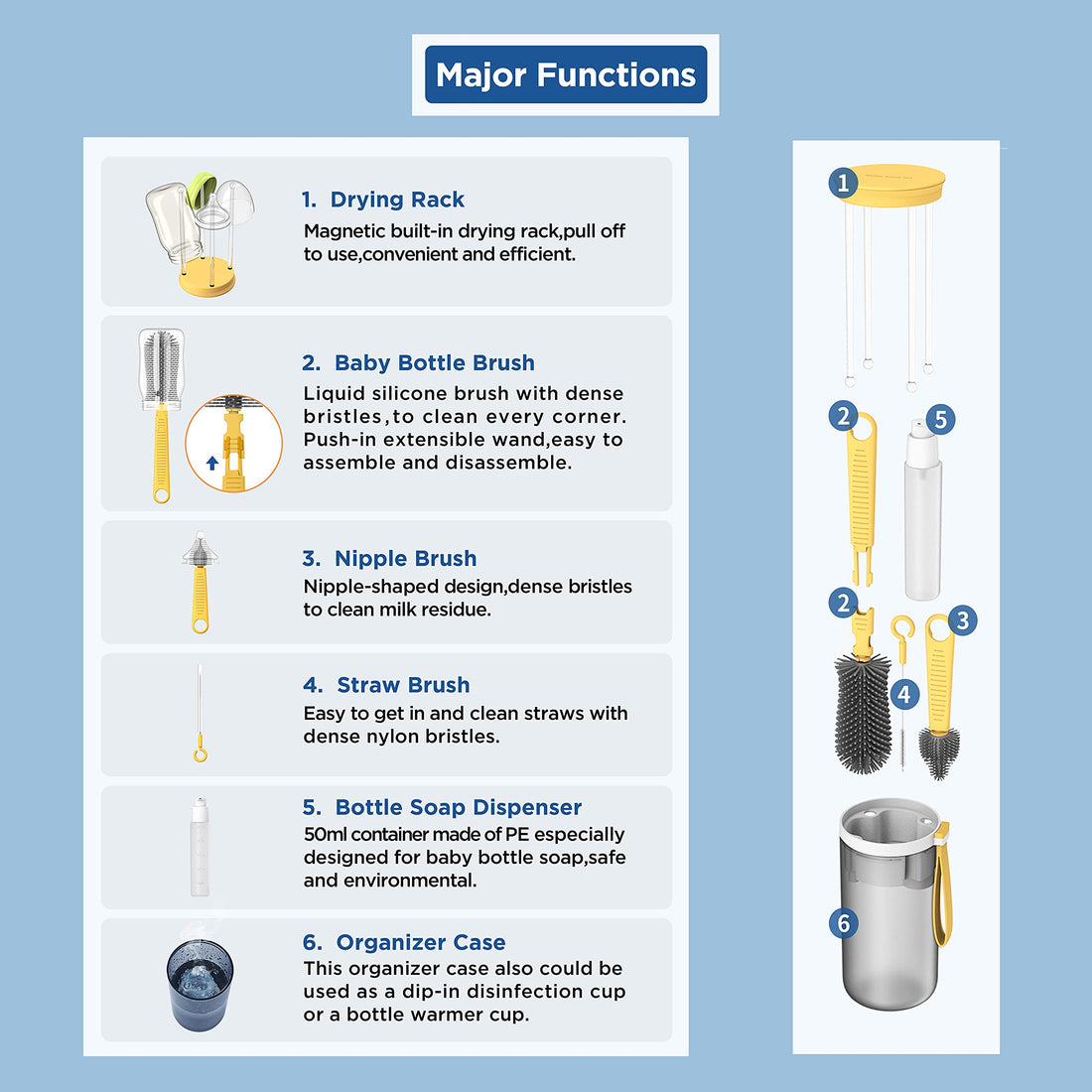 Major Functions

1. Drying Rack
Magnetic built-in drying rack,pull off to use,convenient and efficient.

2. Baby Bottle Brush
Liquid silicone brush with dense bristles,to clean every corner. Push-in extensible wand,easy to assemble and disassemble.

3. Nipple Brush
Nipple-shaped design,dense bristles to clean milk residue.

4. Straw Brush
Easy to get in and clean straws with dense nylon bristles.

5. Bottle Soap Dispenser
50ml container made of PE especially designed for baby bottle soap,safe and environmental.

6. Organizer Case
This organizer case also could be used as a dip-in disinfection cup or a bottle warmer cup.

1
2
5
2
3
4
6