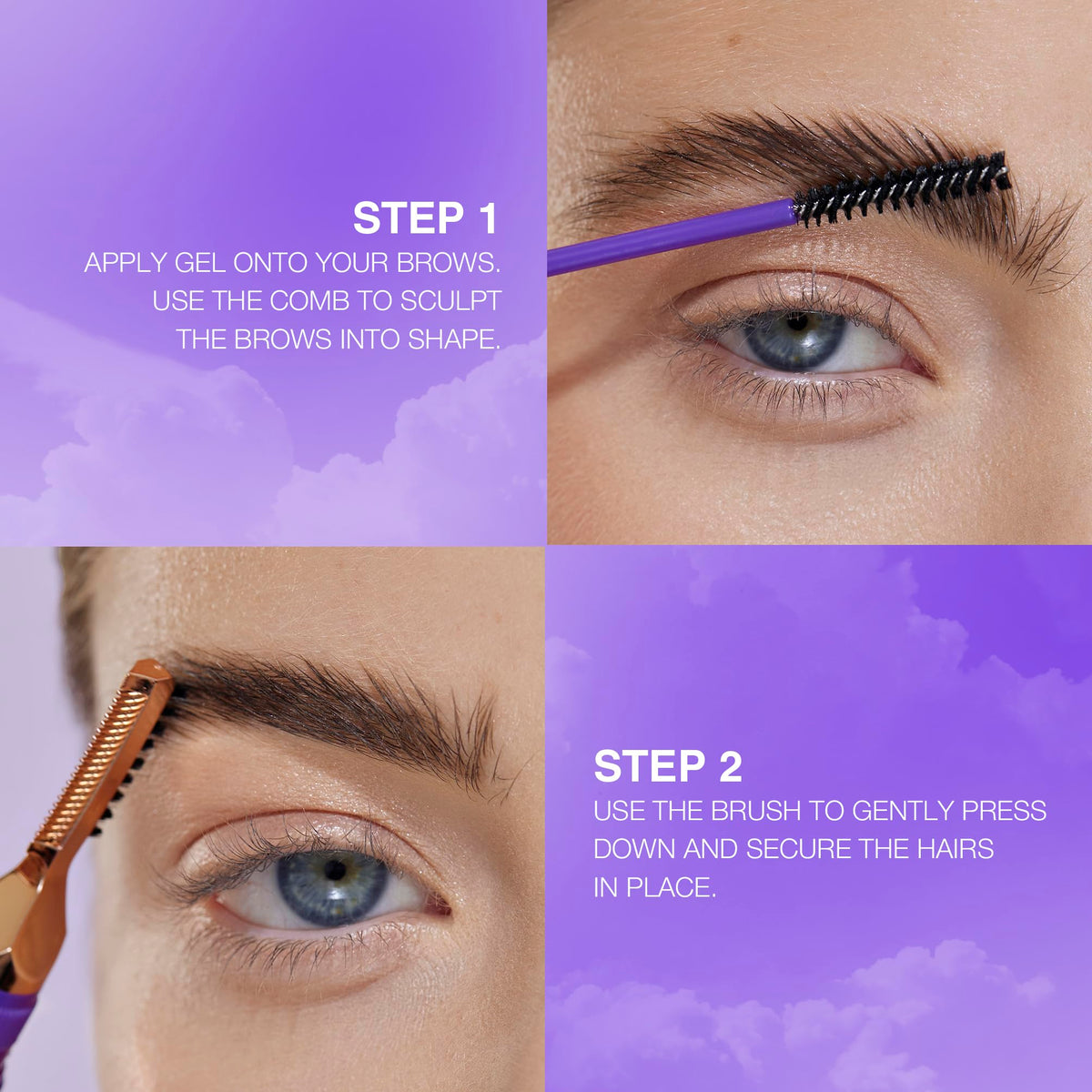 STEP 1
APPLY GEL ONTO YOUR BROWS. USE THE COMB TO SCULPT THE BROWS INTO SHAPE.

STEP 2
USE THE BRUSH TO GENTLY PRESS DOWN AND SECURE THE HAIRS IN PLACE.