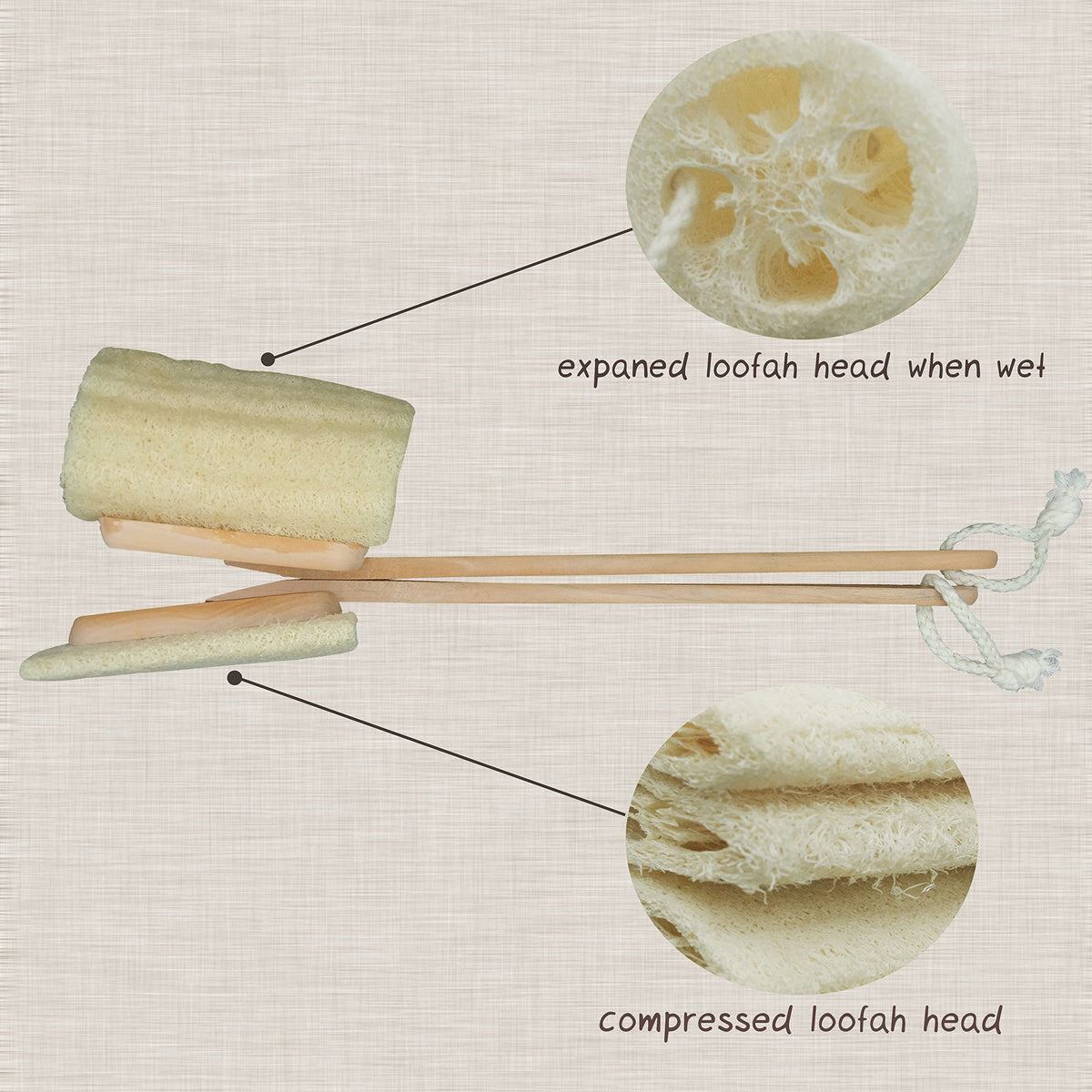 expaned loofah head when wet

compressed loofah head