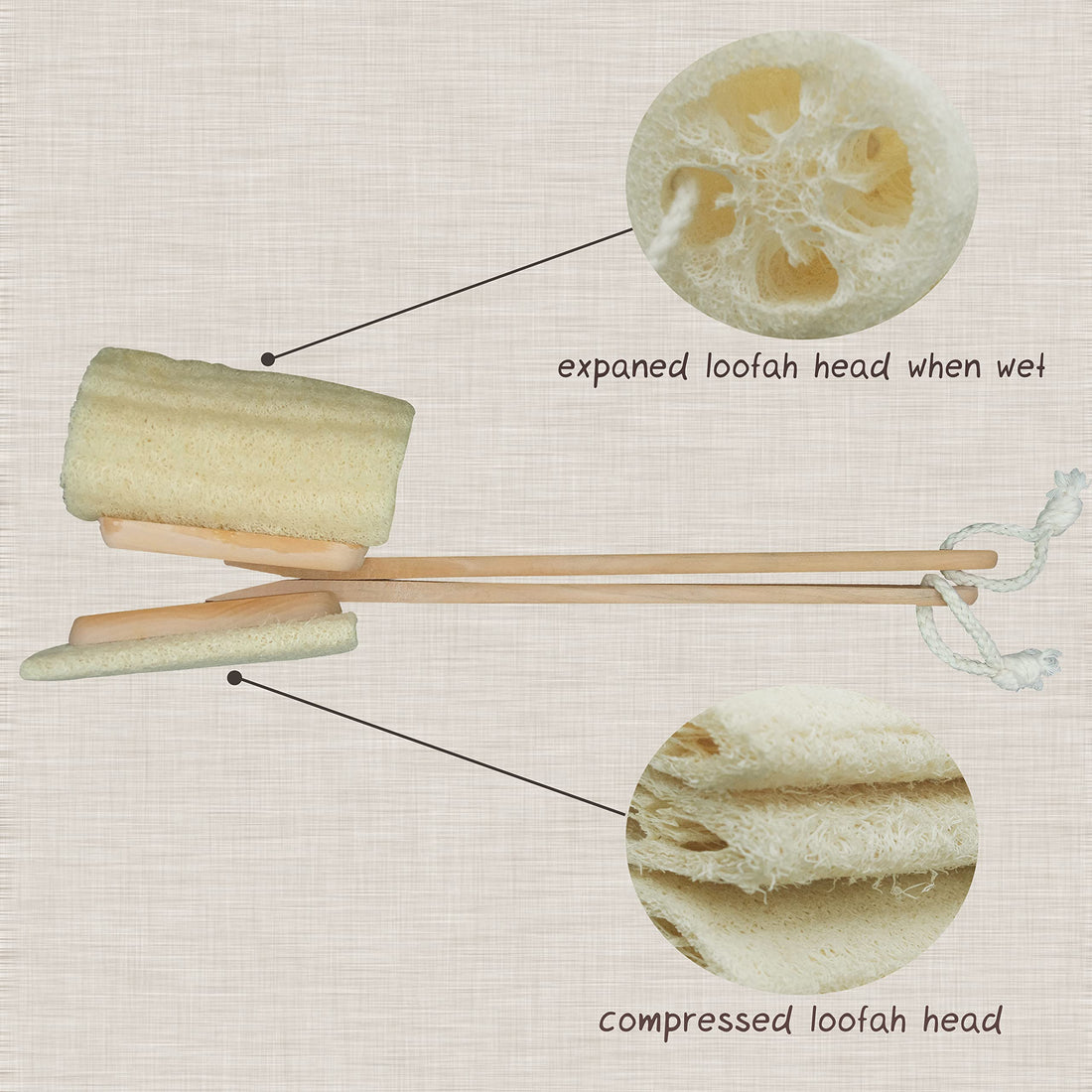 expaned loofah head when wet

compressed loofah head