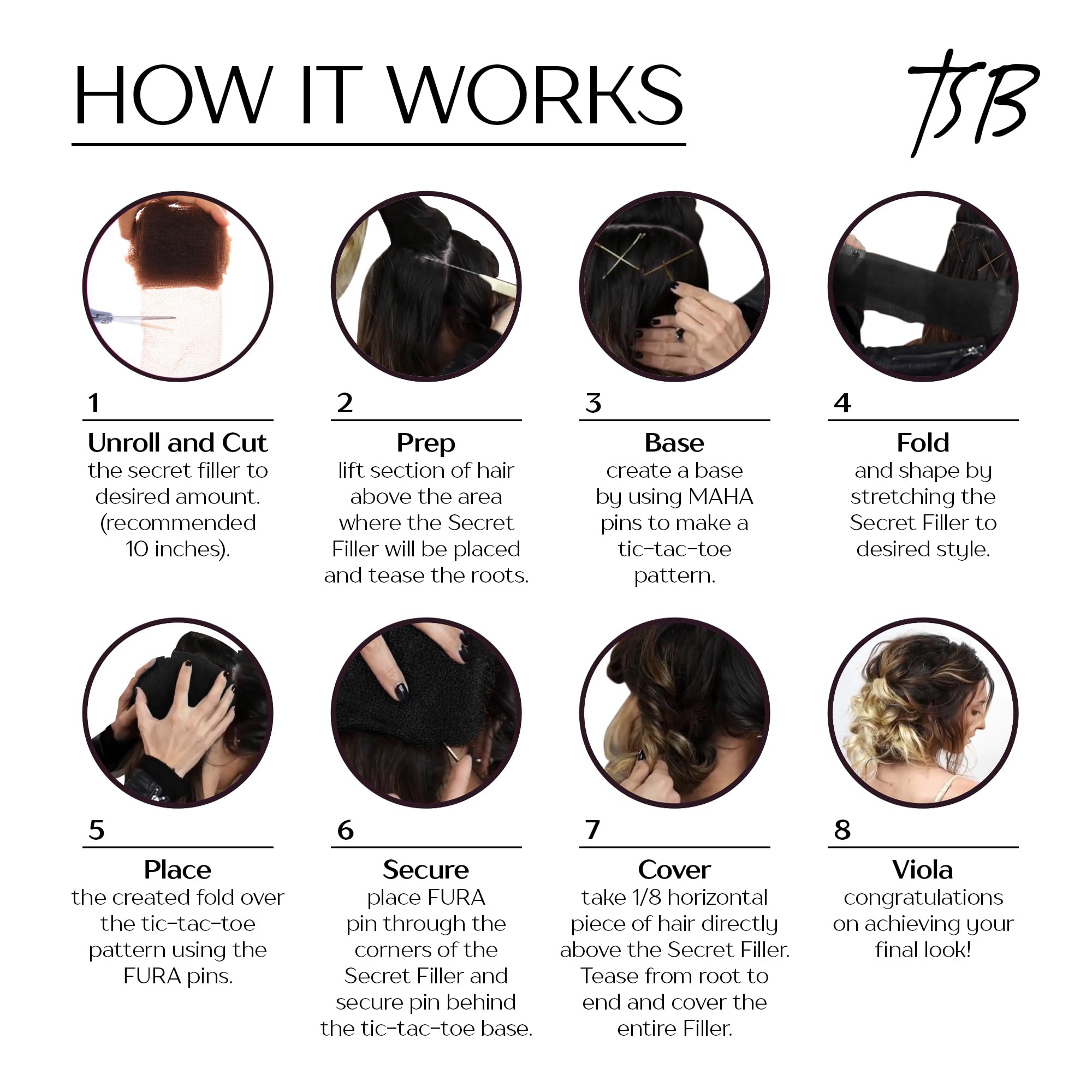 HOW IT WORKS

TSB

1

Unroll and Cut
the secret filler to desired amount. (recommended 10 inches).

2

Prep
lift section of hair above the area where the Secret Filler will be placed and tease the roots.

3

Base
create a base by using MAHA pins to make a tic-tac-toe pattern.

4

Fold
and shape by stretching the Secret Filler to desired style.

5

Place
the created fold over the tic-tac-toe pattern using the FURA pins.

6

Secure
place FURA pin through the corners of the Secret Filler and secure pin behind the tic-tac-toe base.

7

Cover
take 1/8 horizontal piece of hair directly above the Secret Filler. Tease from root to end and cover the entire Filler.

8

Viola
congratulations on achieving your final look!