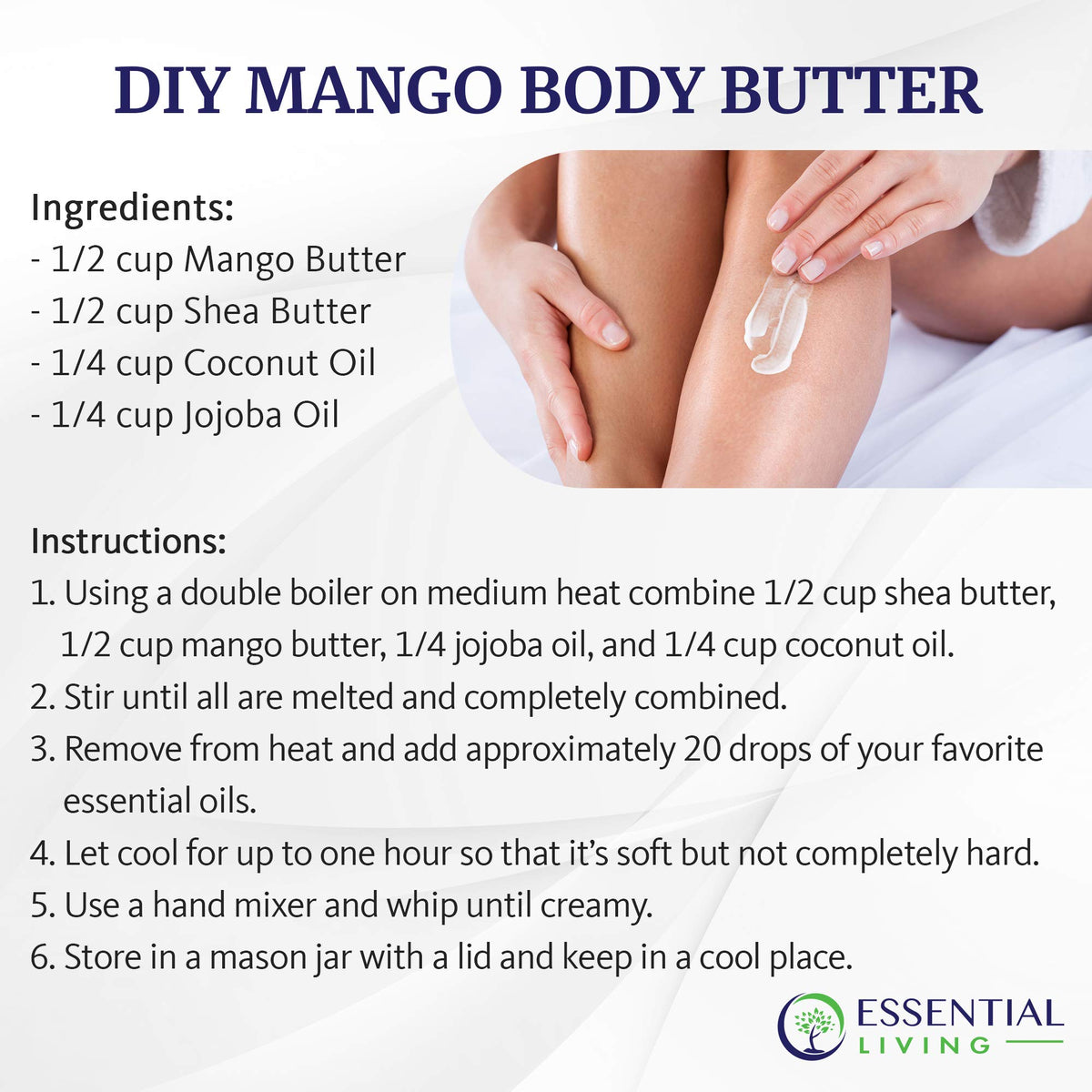 DIY MANGO BODY BUTTER

Ingredients:
- 1/2 cup Mango Butter
- 1/2 cup Shea Butter
- 1/4 cup Coconut Oil
- 1/4 cup Jojoba Oil

Instructions:
1. Using a double boiler on medium heat combine 1/2 cup shea butter, 1/2 cup mango butter, 1/4 jojoba oil, and 1/4 cup coconut oil.
2. Stir until all are melted and completely combined.
3. Remove from heat and add approximately 20 drops of your favorite essential oils.
4. Let cool for up to one hour so that it's soft but not completely hard.
5. Use a hand mixer and whip until creamy.
6. Store in a mason jar with a lid and keep in a cool place.

ESSENTIAL LIVING