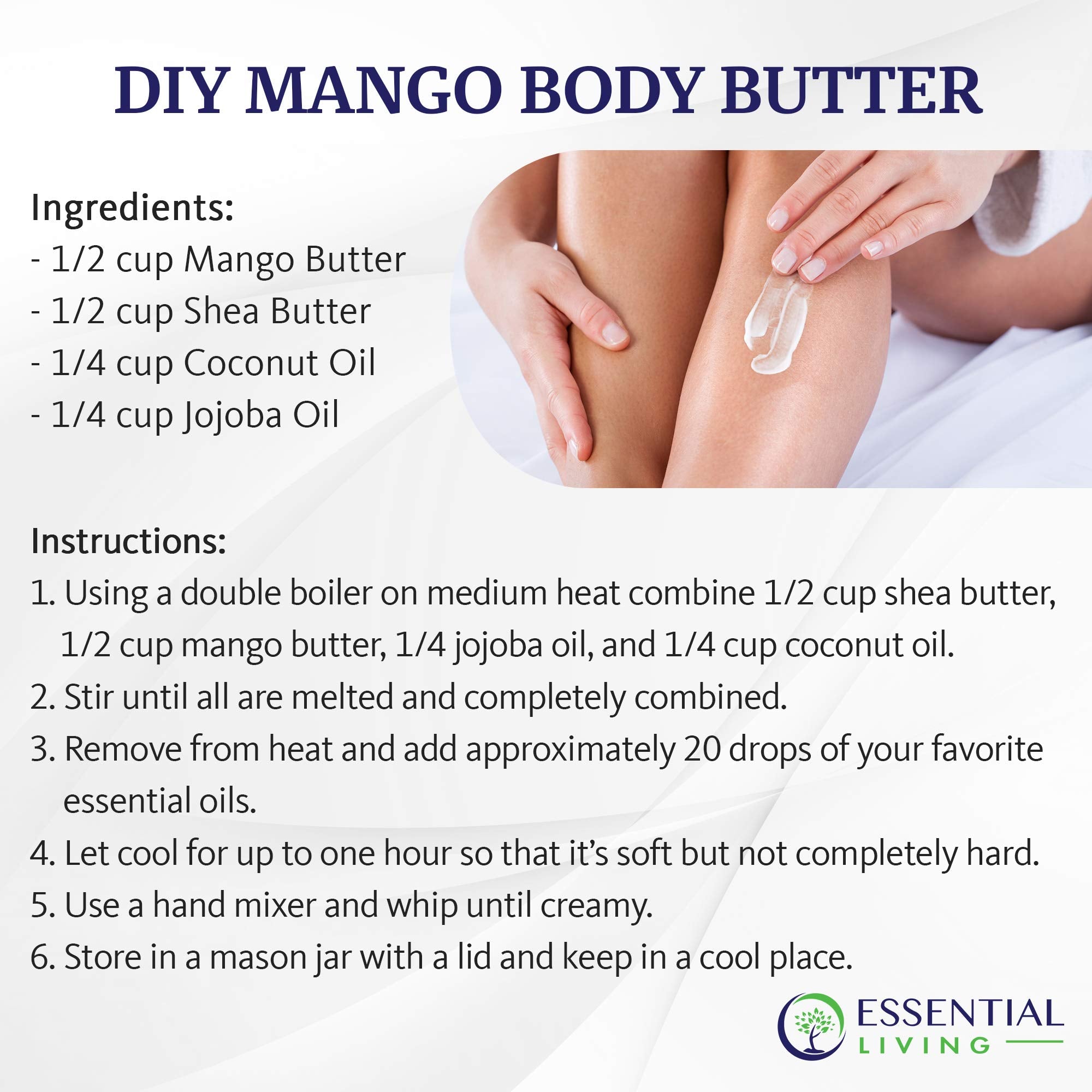 DIY MANGO BODY BUTTER

Ingredients:
- 1/2 cup Mango Butter
- 1/2 cup Shea Butter
- 1/4 cup Coconut Oil
- 1/4 cup Jojoba Oil

Instructions:
1. Using a double boiler on medium heat combine 1/2 cup shea butter, 1/2 cup mango butter, 1/4 jojoba oil, and 1/4 cup coconut oil.
2. Stir until all are melted and completely combined.
3. Remove from heat and add approximately 20 drops of your favorite essential oils.
4. Let cool for up to one hour so that it's soft but not completely hard.
5. Use a hand mixer and whip until creamy.
6. Store in a mason jar with a lid and keep in a cool place.

ESSENTIAL LIVING