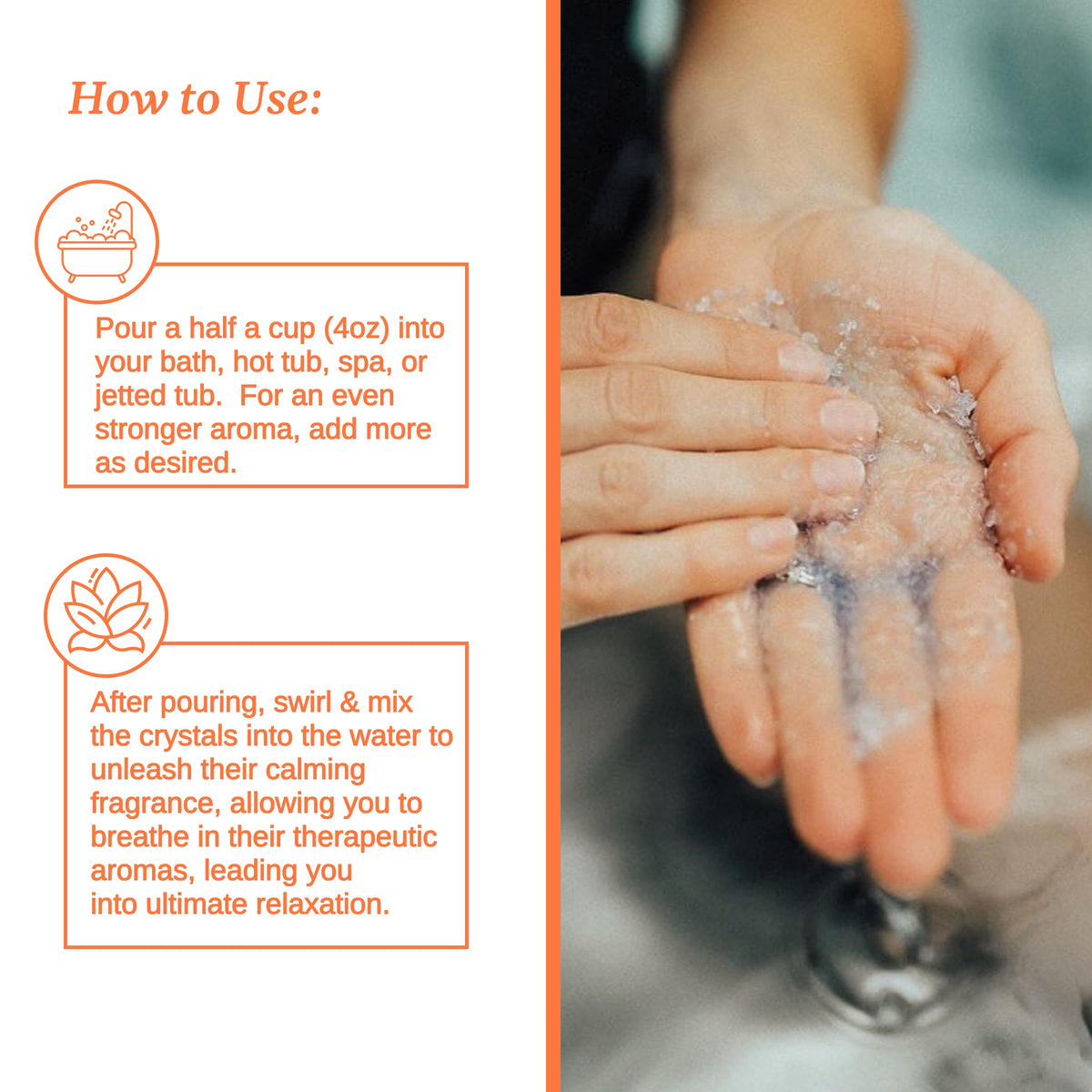 How to Use:

Pour a half a cup (4oz) into your bath, hot tub, spa, or jetted tub. For an even stronger aroma, add more as desired.

After pouring, swirl & mix the crystals into the water to unleash their calming fragrance, allowing you to breathe in their therapeutic aromas, leading you into ultimate relaxation.