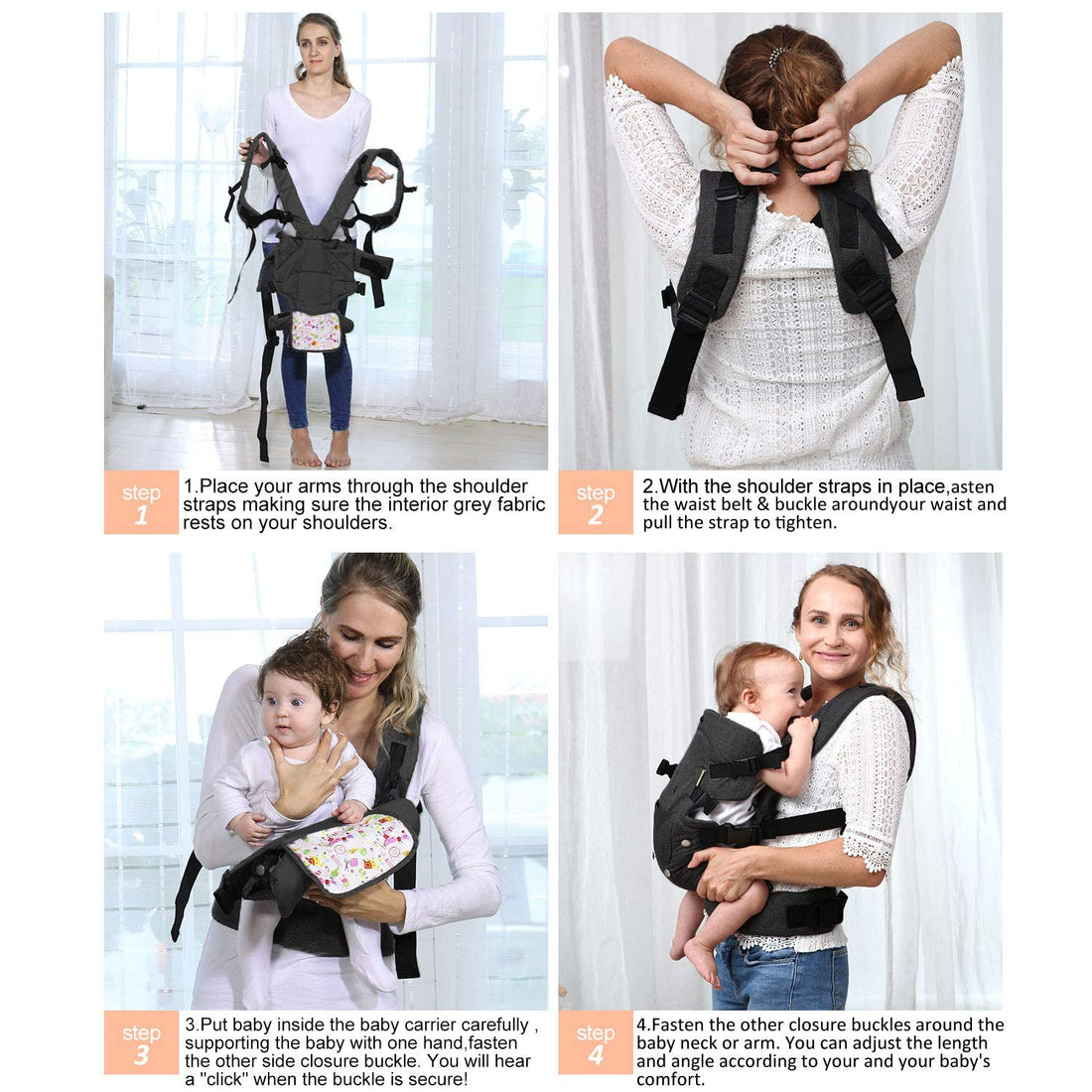 step
1

1.Place your arms through the shoulder straps making sure the interior grey fabric rests on your shoulders.

step
2

2.With the shoulder straps in place,asten the waist belt & buckle aroundyour waist and pull the strap to tighten.

step
3

3.Put baby inside the baby carrier carefully , supporting the baby with one hand,fasten the other side closure buckle. You will hear a "click" when the buckle is secure!

step
4

4.Fasten the other closure buckles around the baby neck or arm. You can adjust the length and angle according to your and your baby's comfort.