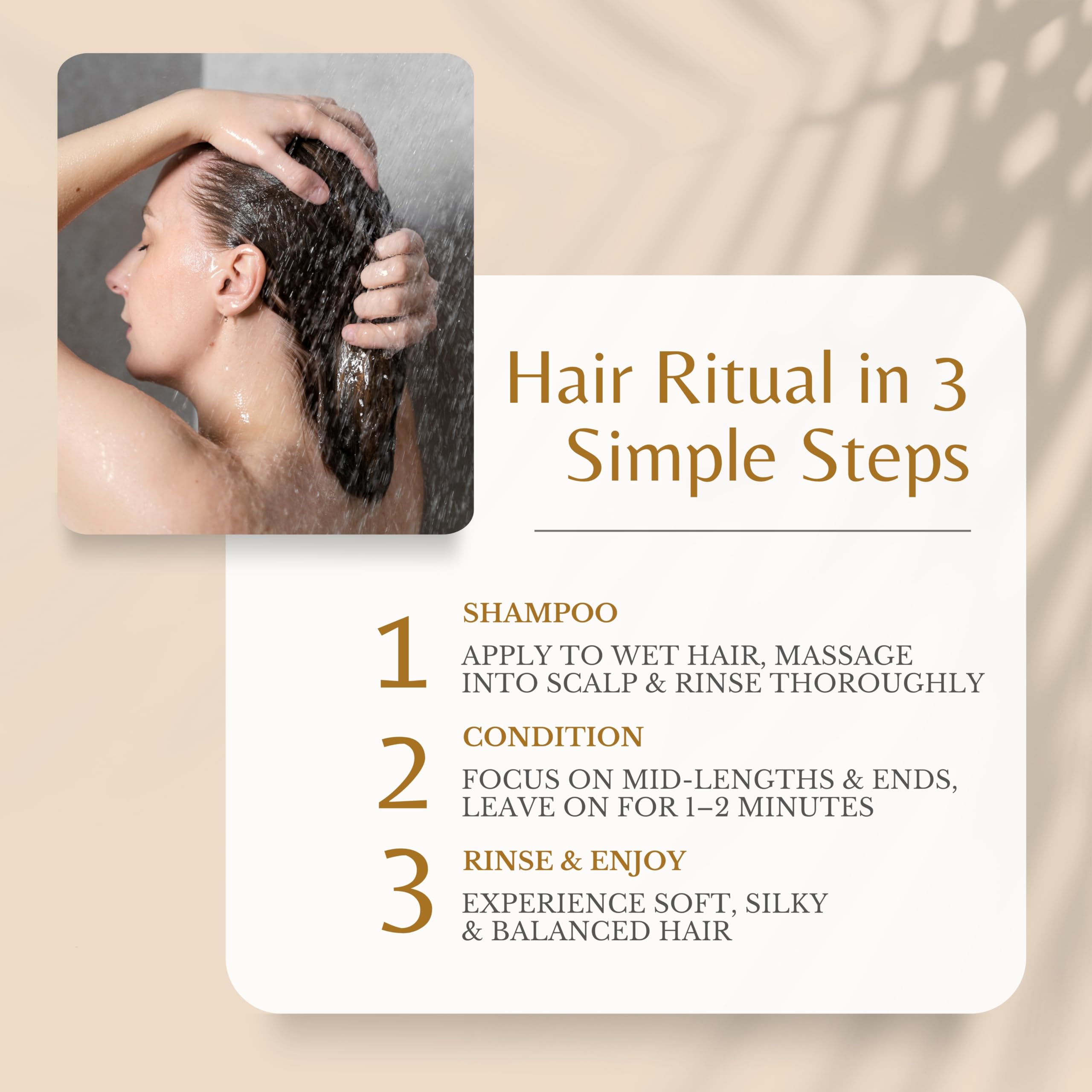 Hair Ritual in 3 Simple Steps

1
SHAMPOO
APPLY TO WET HAIR, MASSAGE INTO SCALP & RINSE THOROUGHLY

2
CONDITION
FOCUS ON MID-LENGTHS & ENDS, LEAVE ON FOR 1–2 MINUTES

3
RINSE & ENJOY
EXPERIENCE SOFT, SILKY & BALANCED HAIR