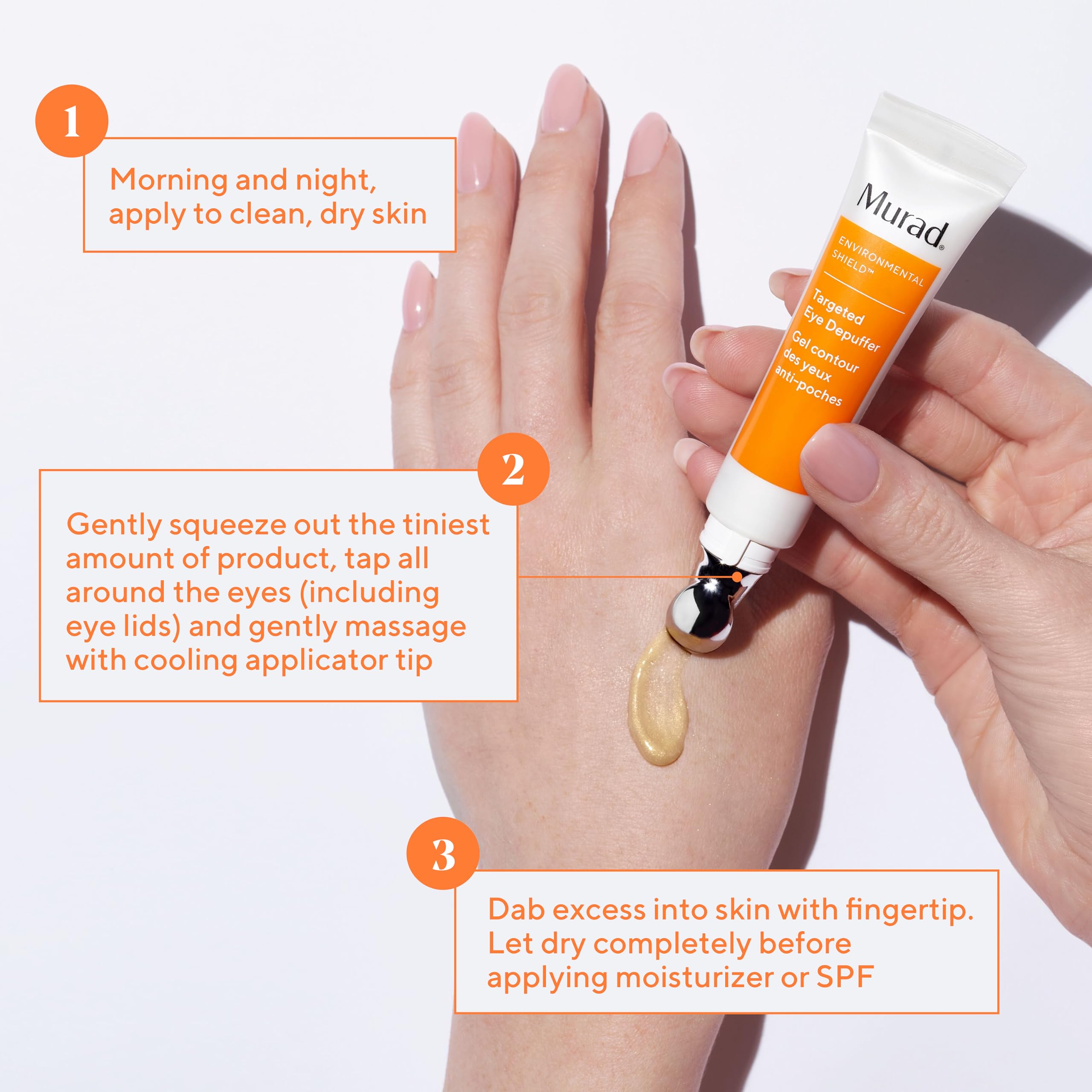 1

Morning and night, apply to clean, dry skin

Murad®

ENVIRONMENTAL SHIELD™

Targeted Eye Depuffer

Gel contour des yeux anti-poches

2

Gently squeeze out the tiniest amount of product, tap all around the eyes (including eye lids) and gently massage with cooling applicator tip

3

Dab excess into skin with fingertip. Let dry completely before applying moisturizer or SPF