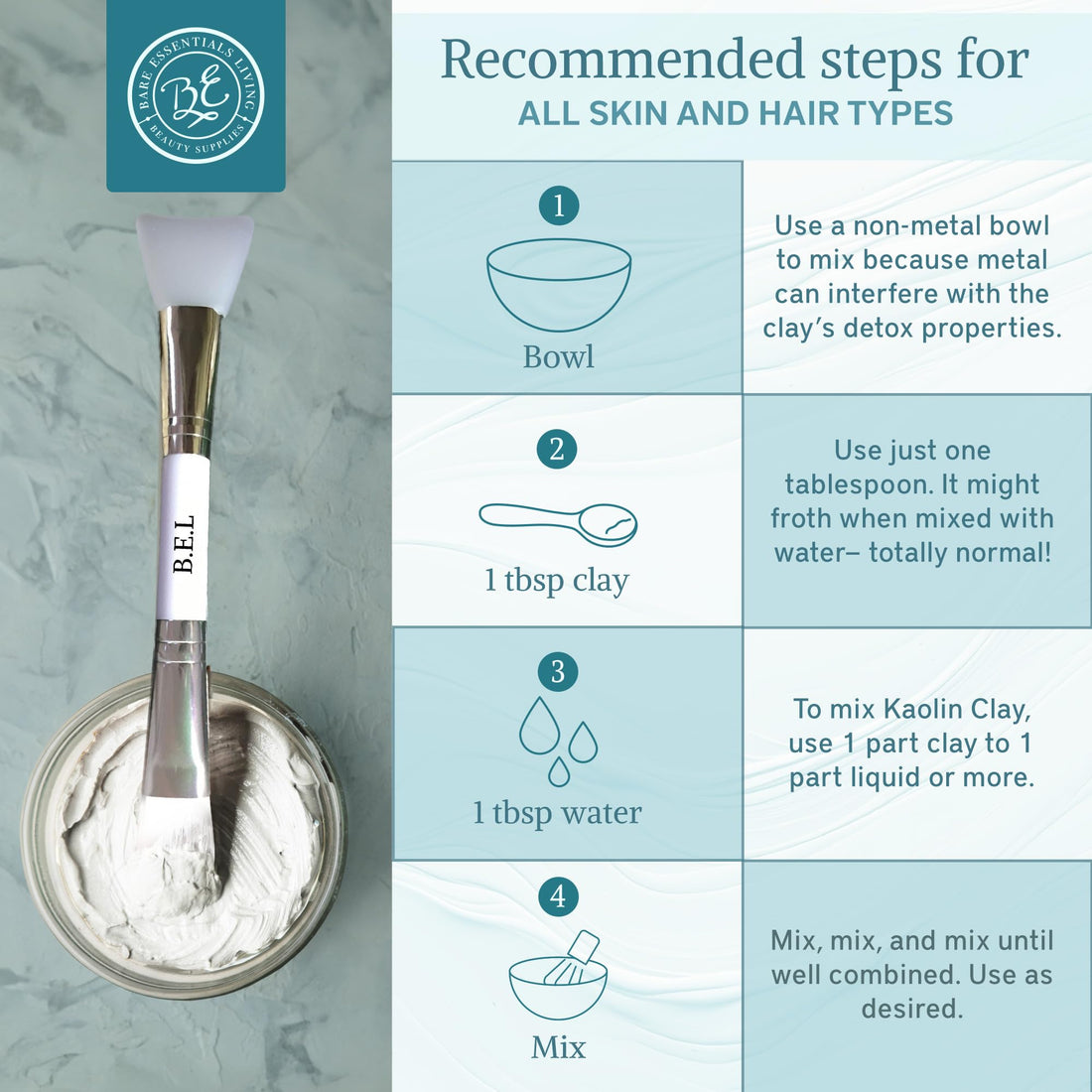 BARE ESSENTIALS LIVING
BE
BEAUTY SUPPLIES

B.E.L

Recommended steps for
ALL SKIN AND HAIR TYPES

1
Bowl
Use a non-metal bowl to mix because metal can interfere with the clay's detox properties.

2
1 tbsp clay
Use just one tablespoon. It might froth when mixed with water– totally normal!

3
1 tbsp water
To mix Kaolin Clay, use 1 part clay to 1 part liquid or more.

4
Mix
Mix, mix, and mix until well combined. Use as desired.