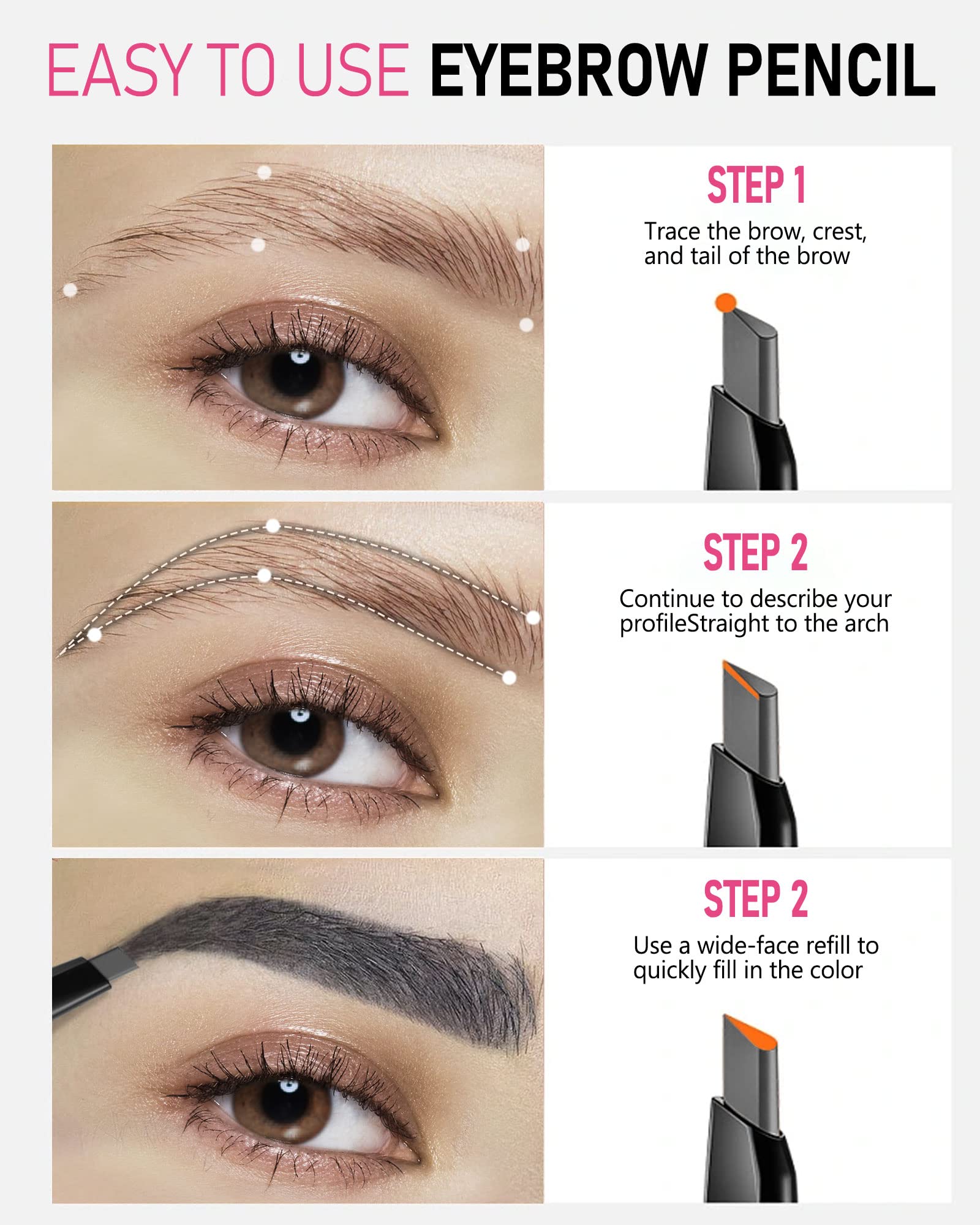 EASY TO USE EYEBROW PENCIL

STEP 1

Trace the brow, crest, and tail of the brow

STEP 2

Continue to describe your profileStraight to the arch

STEP 2

Use a wide-face refill to quickly fill in the color