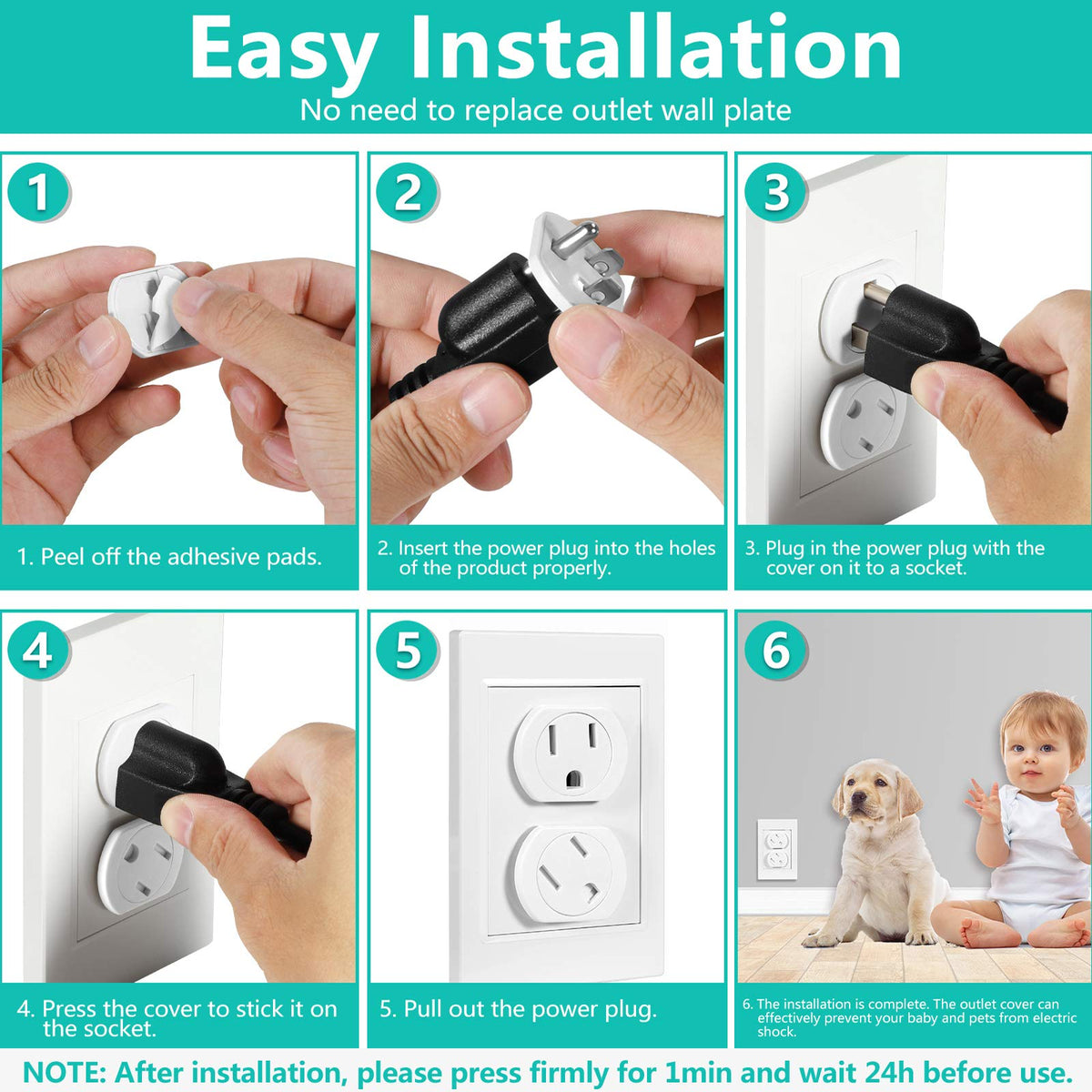 Easy Installation
No need to replace outlet wall plate

1

1. Peel off the adhesive pads.

2

2. Insert the power plug into the holes of the product properly.

3

3. Plug in the power plug with the cover on it to a socket.

4

4. Press the cover to stick it on the socket.

5

5. Pull out the power plug.

6

6. The installation is complete. The outlet cover can effectively prevent your baby and pets from electric shock.

NOTE: After installation, please press firmly for 1min and wait 24h before use.