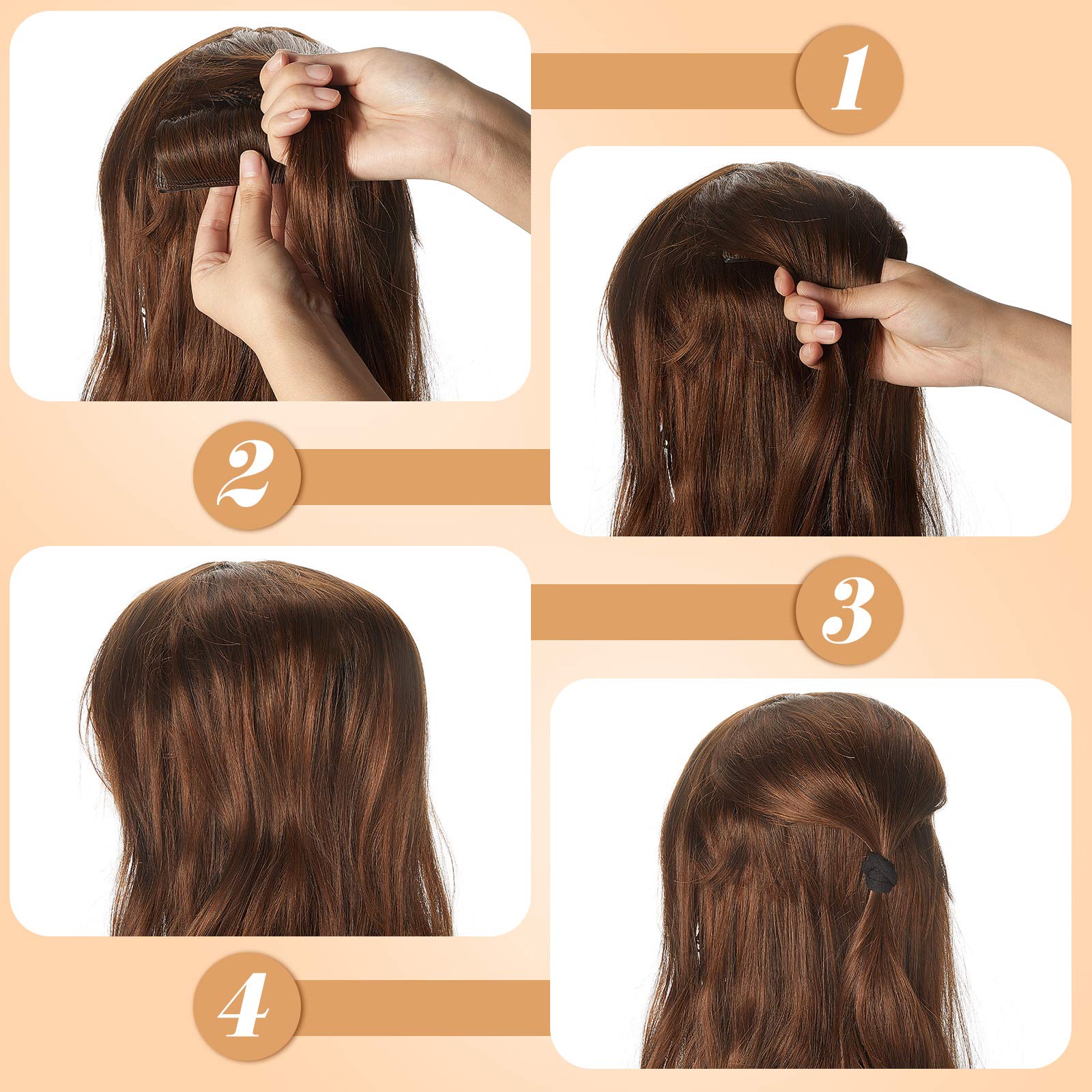 1

2

3

4