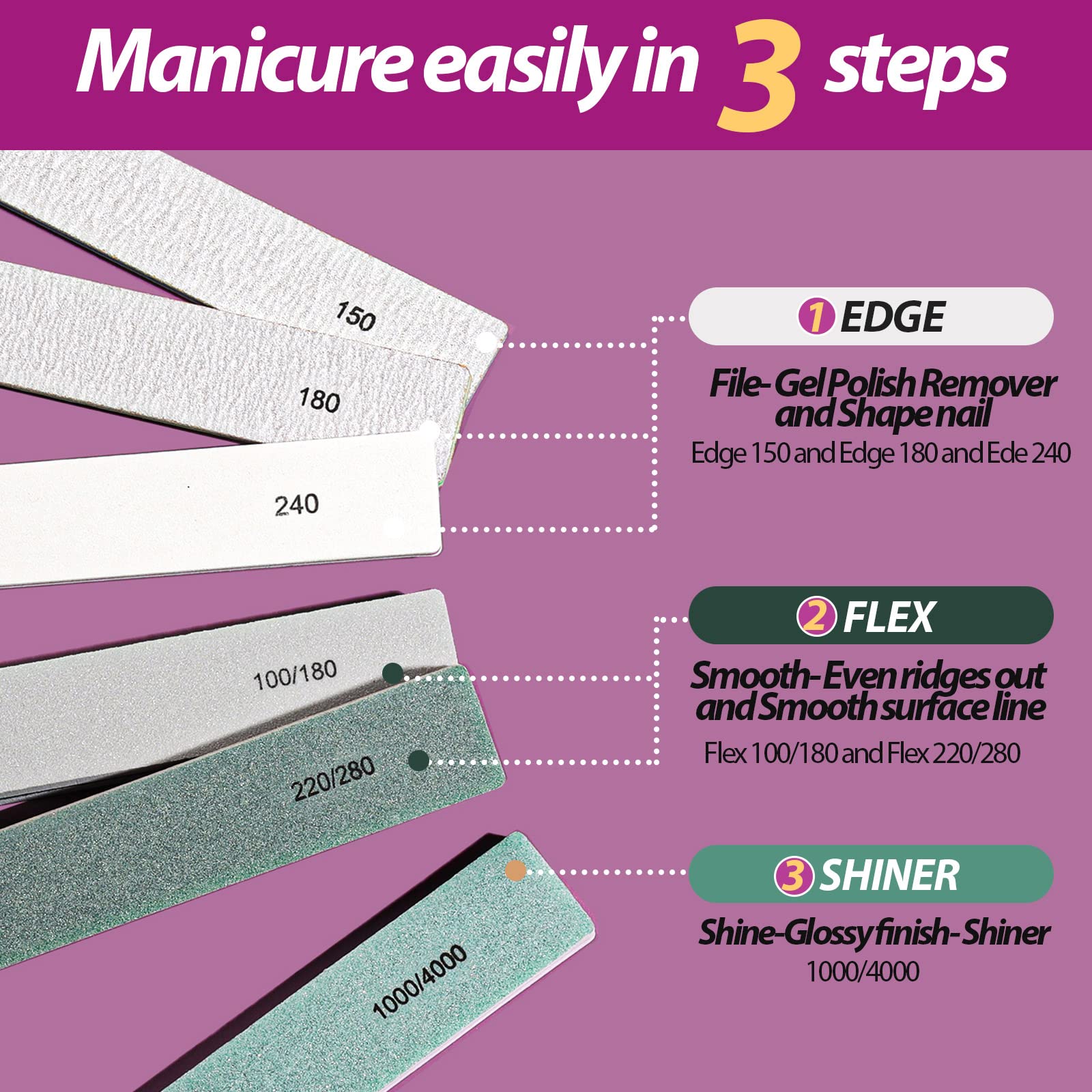 Manicure easily in 3 steps

150

180

240

100/180

220/280

1000/4000

1 EDGE

File- Gel Polish Remover and Shape nail

Edge 150 and Edge 180 and Ede 240

2 FLEX

Smooth- Even ridges out and Smooth surface line

Flex 100/180 and Flex 220/280

3 SHINER

Shine-Glossy finish-Shiner

1000/4000