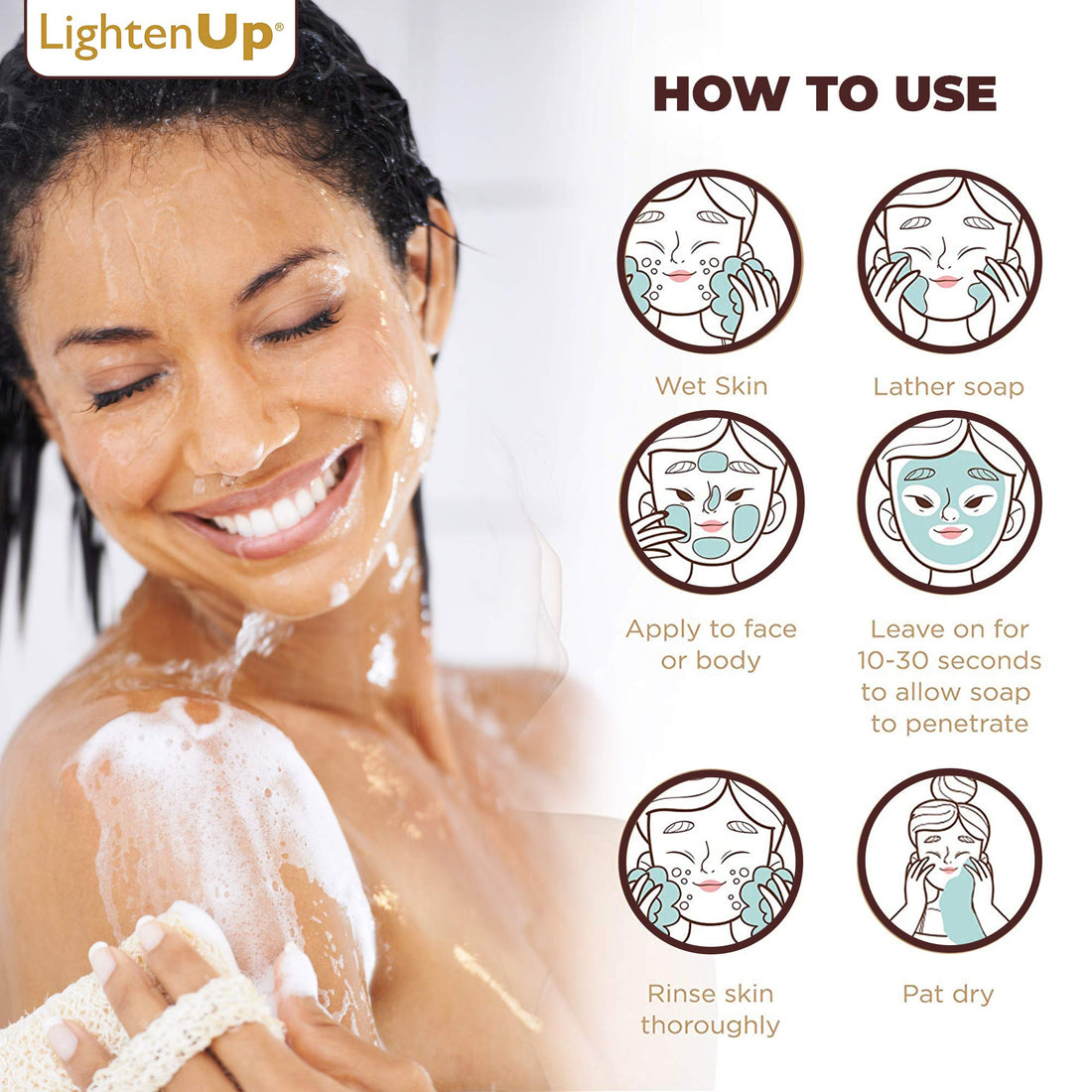 LightenUp®

HOW TO USE

Wet Skin

Lather soap

Apply to face or body

Leave on for 10-30 seconds to allow soap to penetrate

Rinse skin thoroughly

Pat dry