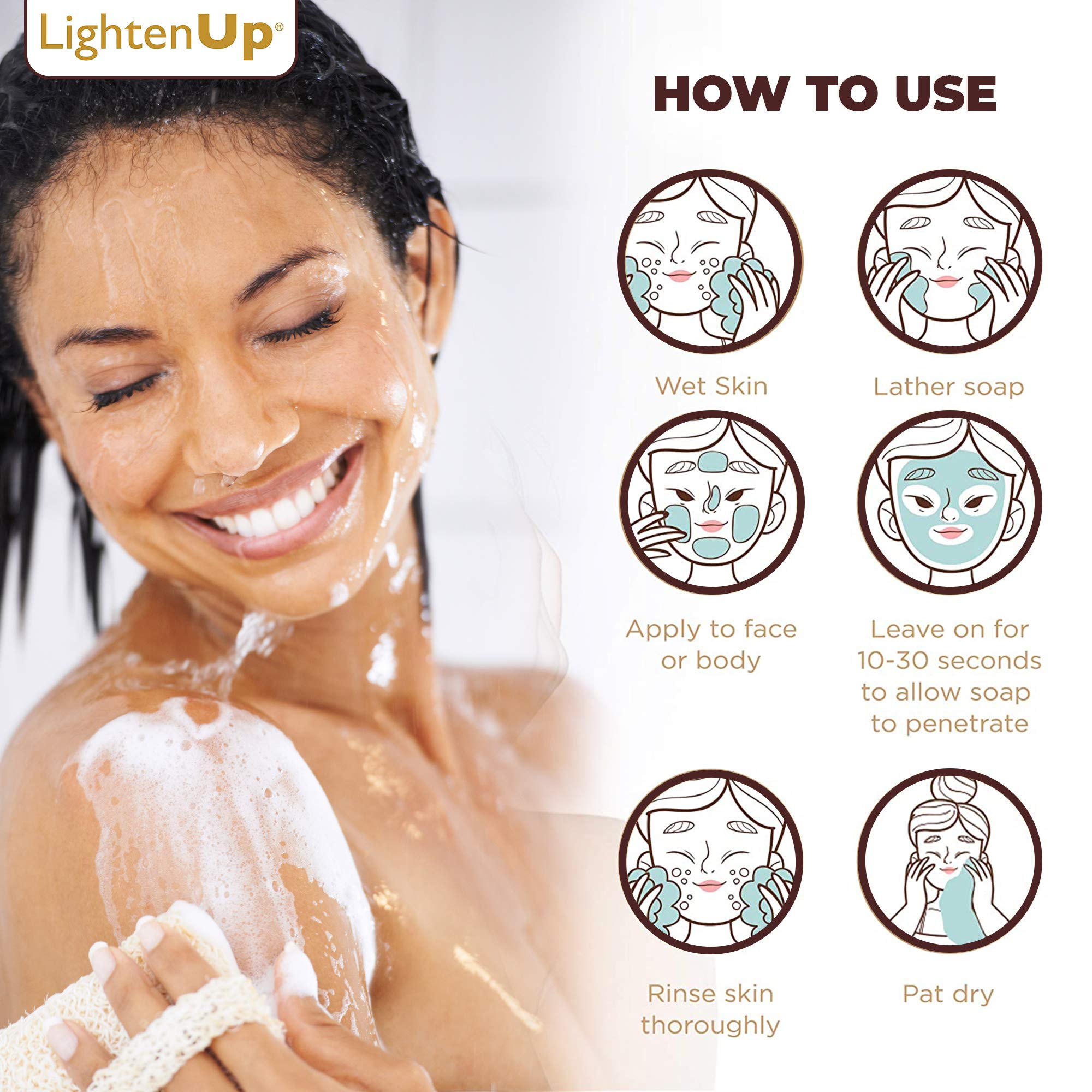 LightenUp®

HOW TO USE

Wet Skin

Lather soap

Apply to face or body

Leave on for 10-30 seconds to allow soap to penetrate

Rinse skin thoroughly

Pat dry