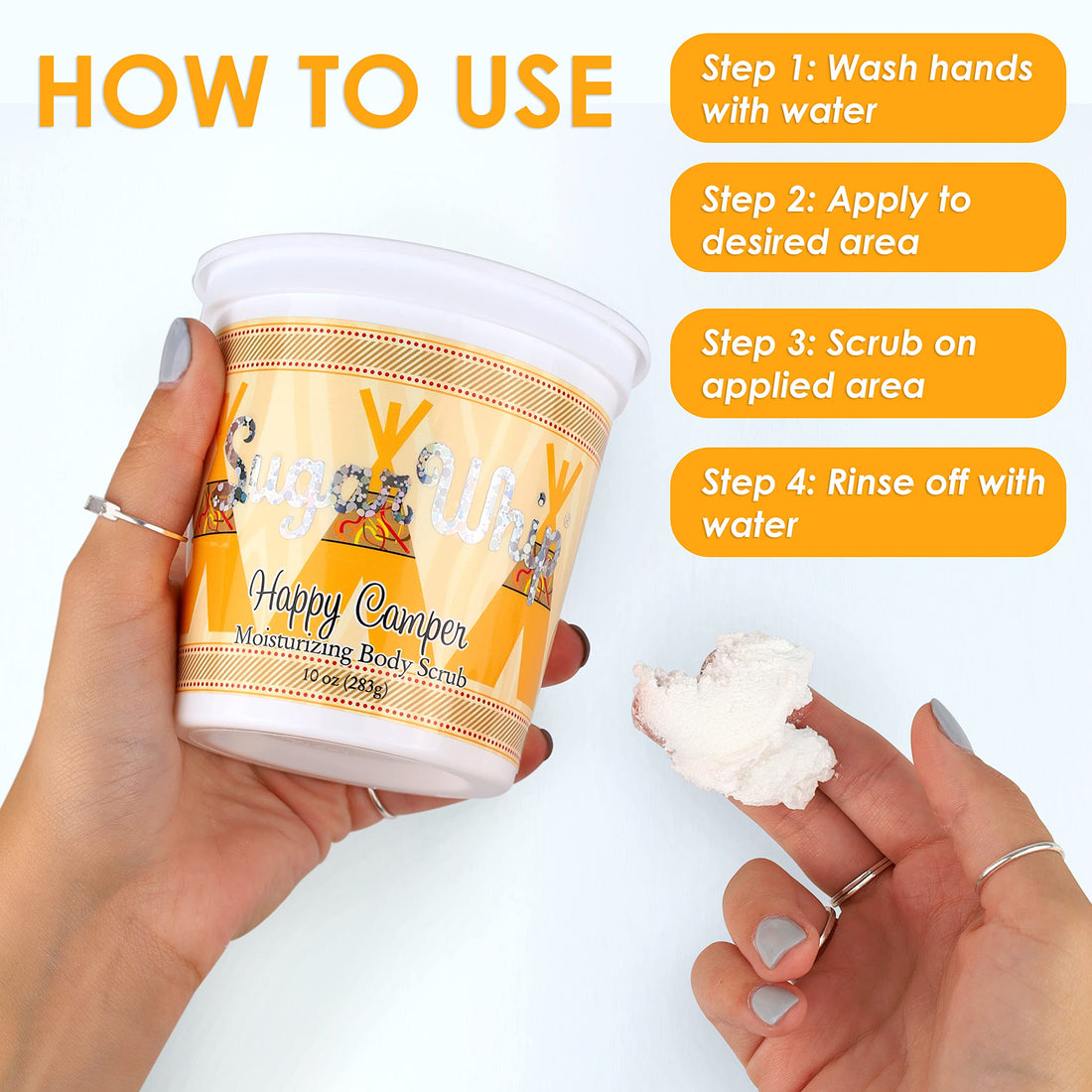 HOW TO USE

Step 1: Wash hands with water

Step 2: Apply to desired area

Step 3: Scrub on applied area

Step 4: Rinse off with water

Sugar Whip®

Happy Camper
Moisturizing Body Scrub
10 oz (283g)