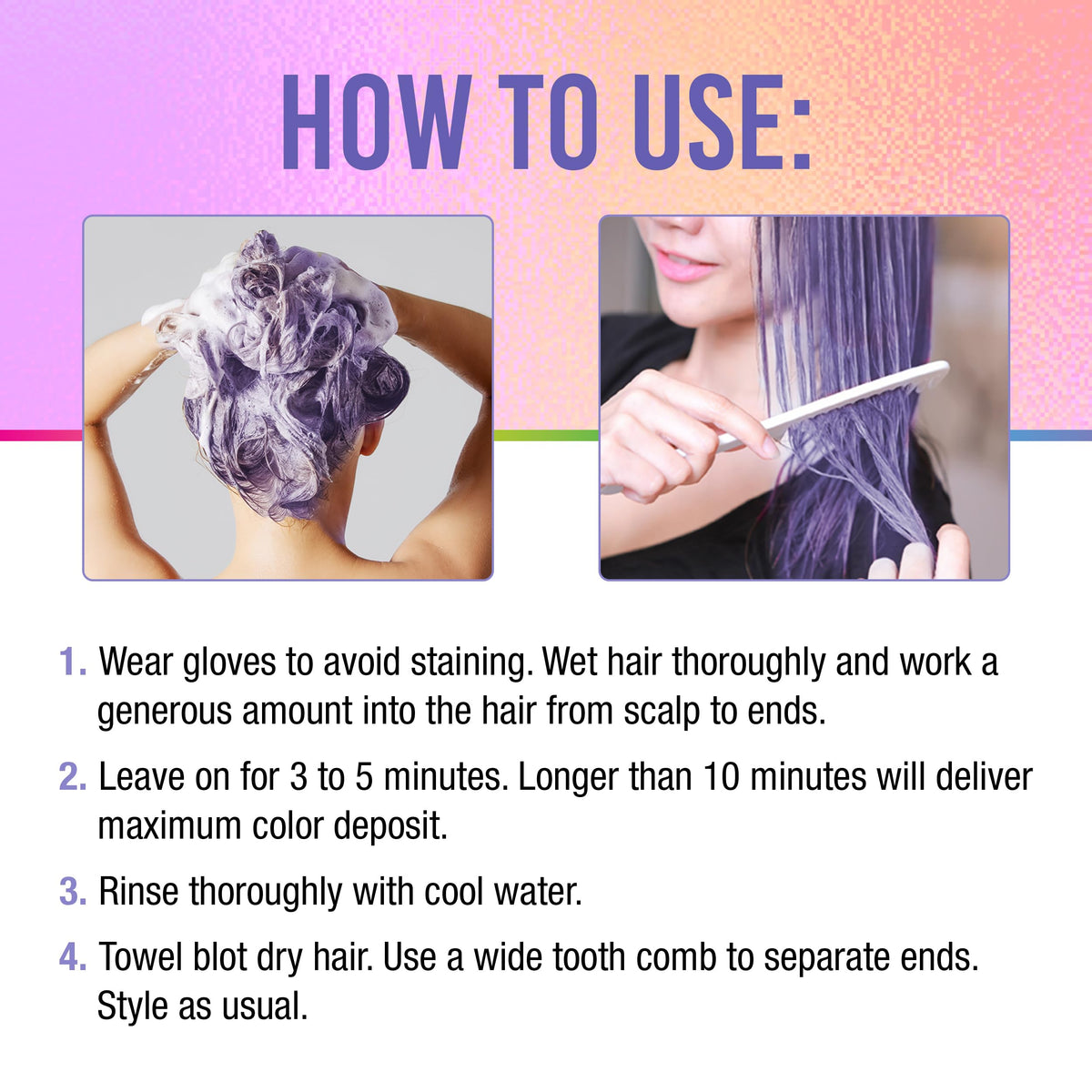 HOW TO USE:

1. Wear gloves to avoid staining. Wet hair thoroughly and work a generous amount into the hair from scalp to ends.

2. Leave on for 3 to 5 minutes. Longer than 10 minutes will deliver maximum color deposit.

3. Rinse thoroughly with cool water.

4. Towel blot dry hair. Use a wide tooth comb to separate ends. Style as usual.