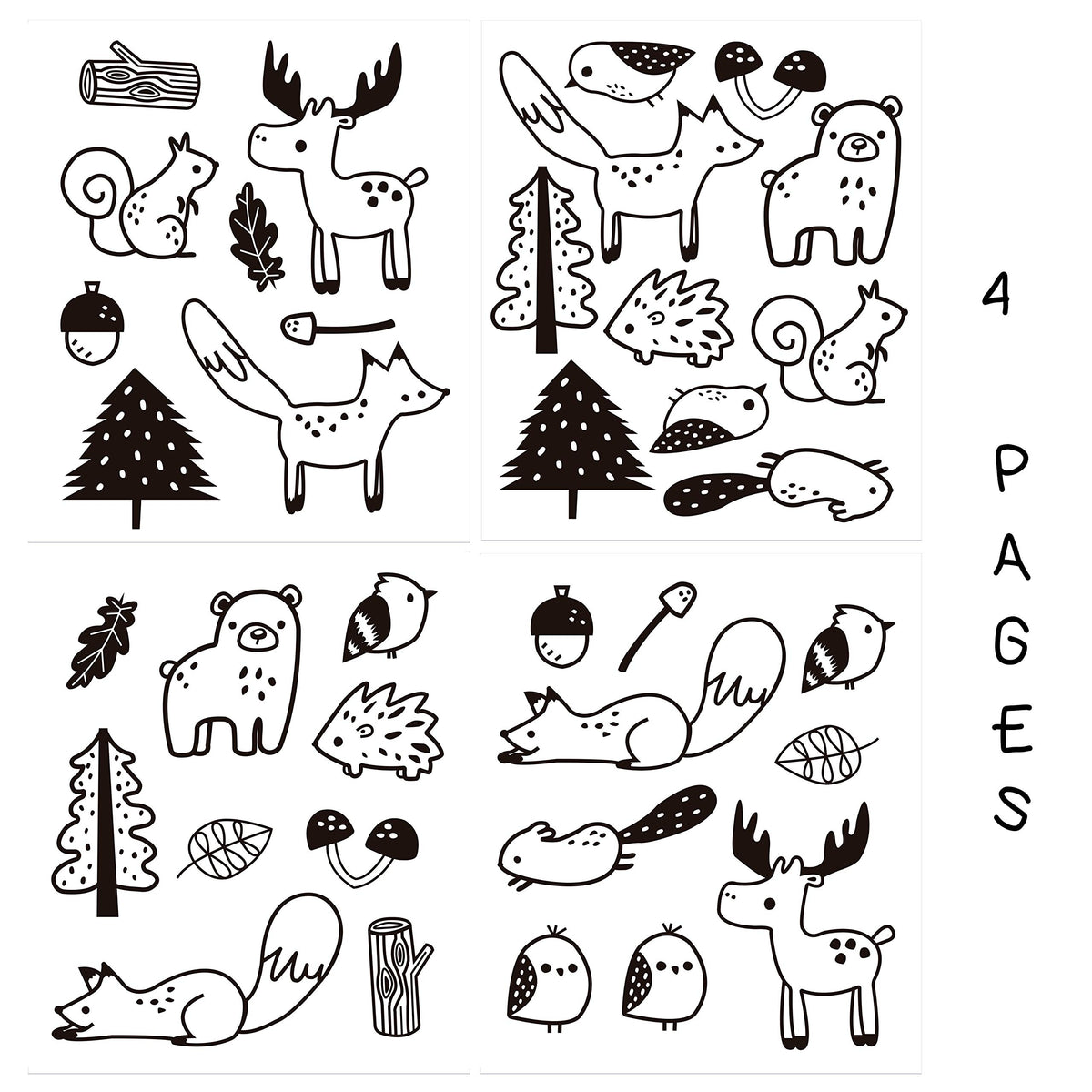 4 PAGES