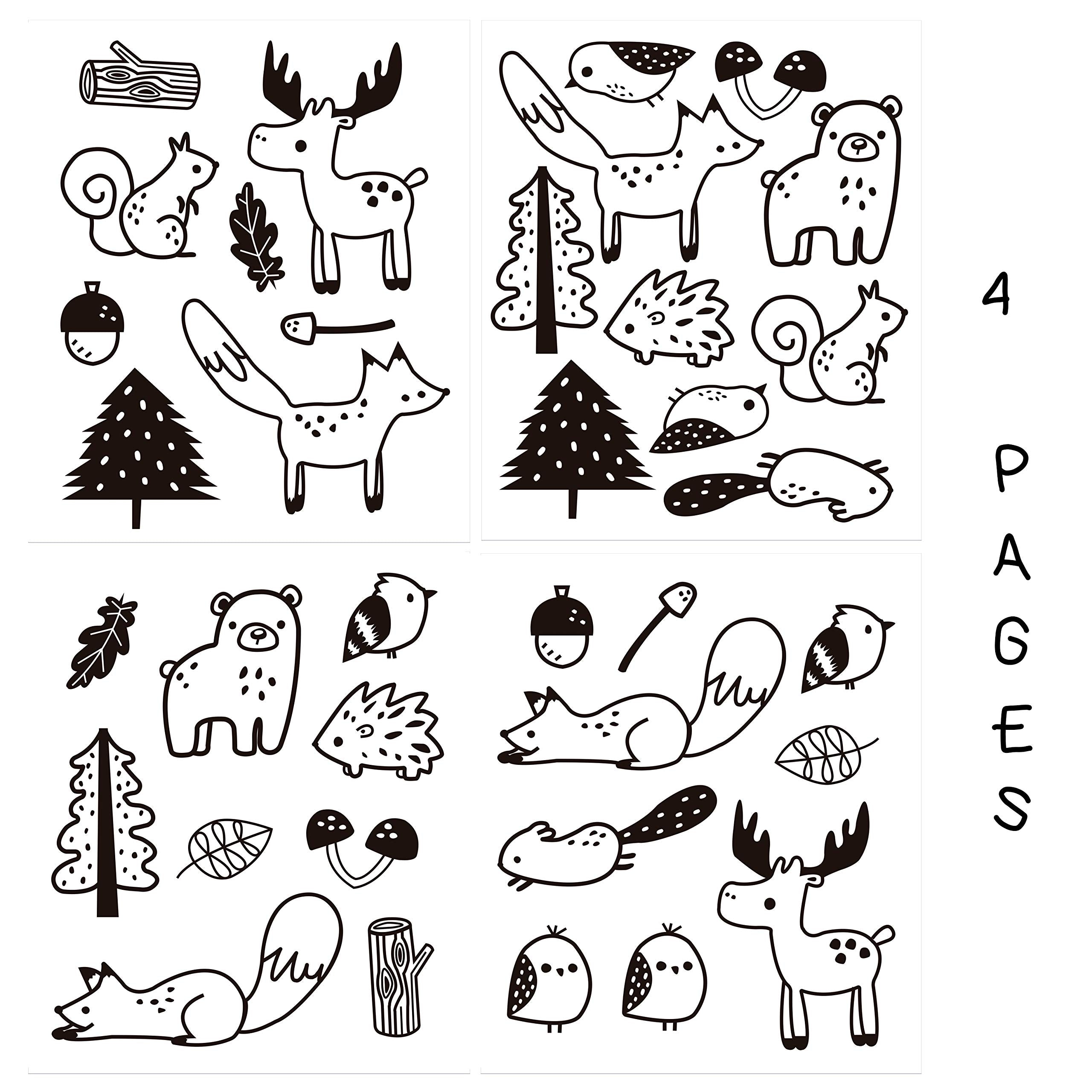 4 PAGES