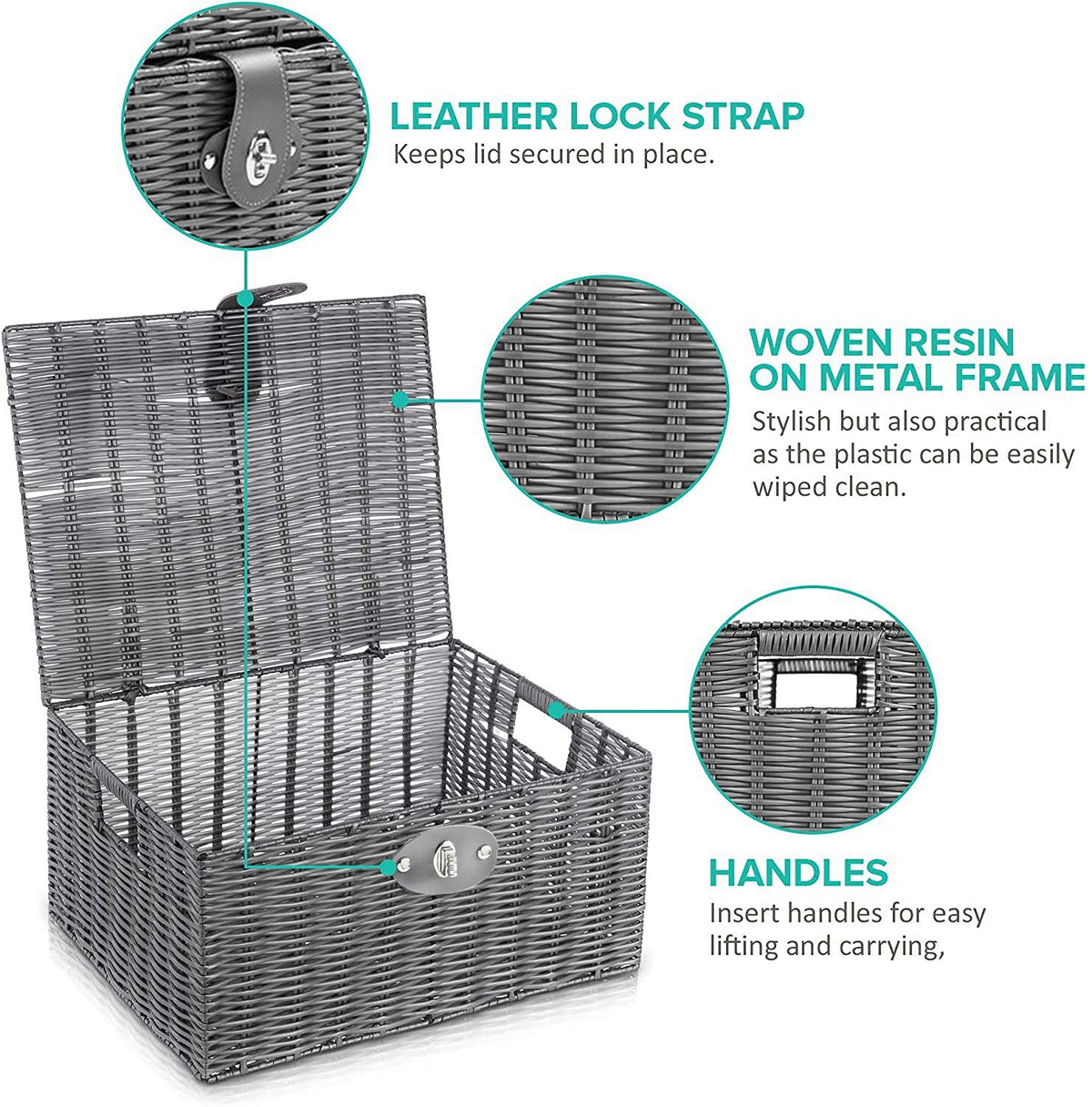 LEATHER LOCK STRAP
Keeps lid secured in place.

WOVEN RESIN ON METAL FRAME
Stylish but also practical as the plastic can be easily wiped clean.

HANDLES
Insert handles for easy lifting and carrying,