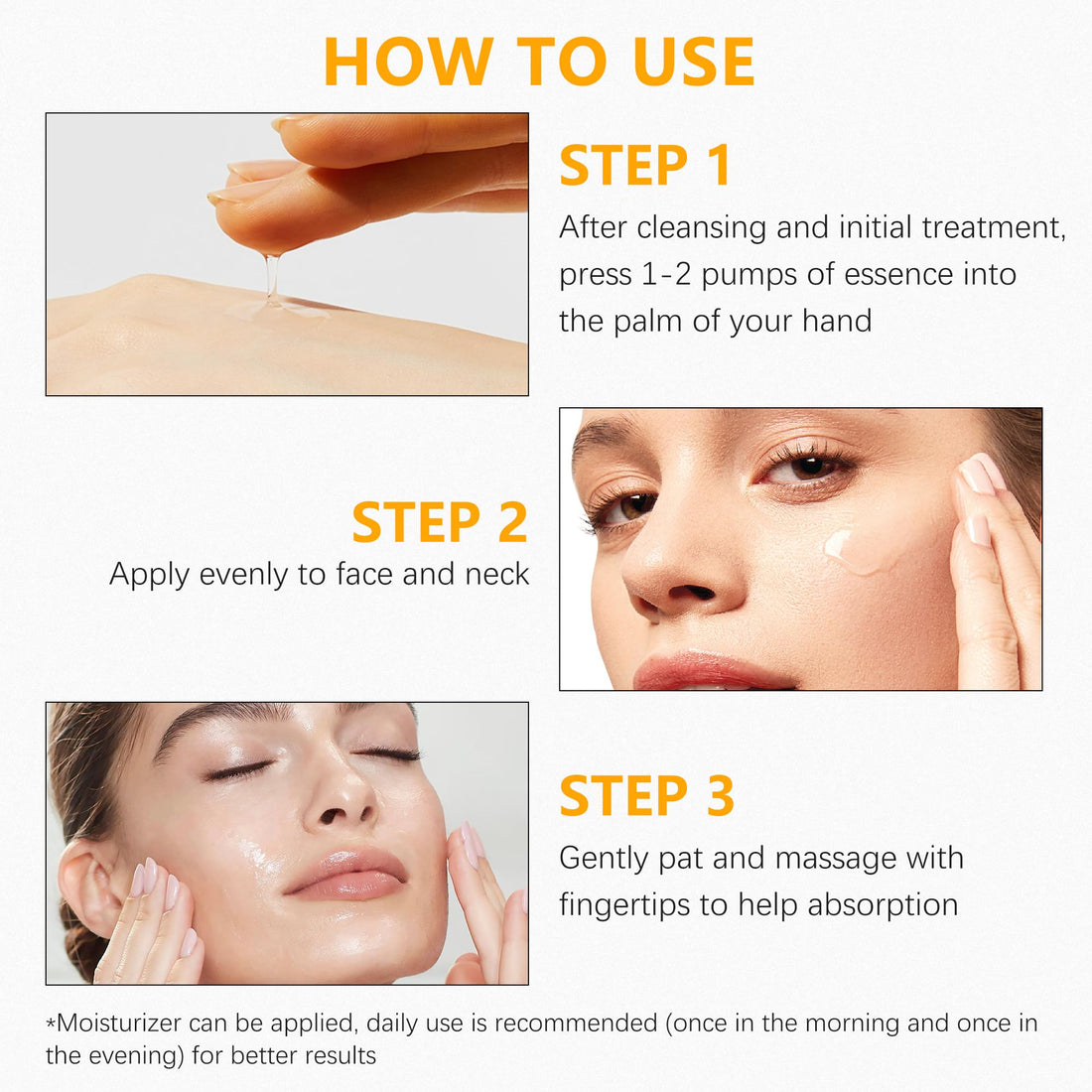 HOW TO USE

STEP 1
After cleansing and initial treatment, press 1-2 pumps of essence into the palm of your hand

STEP 2
Apply evenly to face and neck

STEP 3
Gently pat and massage with fingertips to help absorption

*Moisturizer can be applied, daily use is recommended (once in the morning and once in the evening) for better results