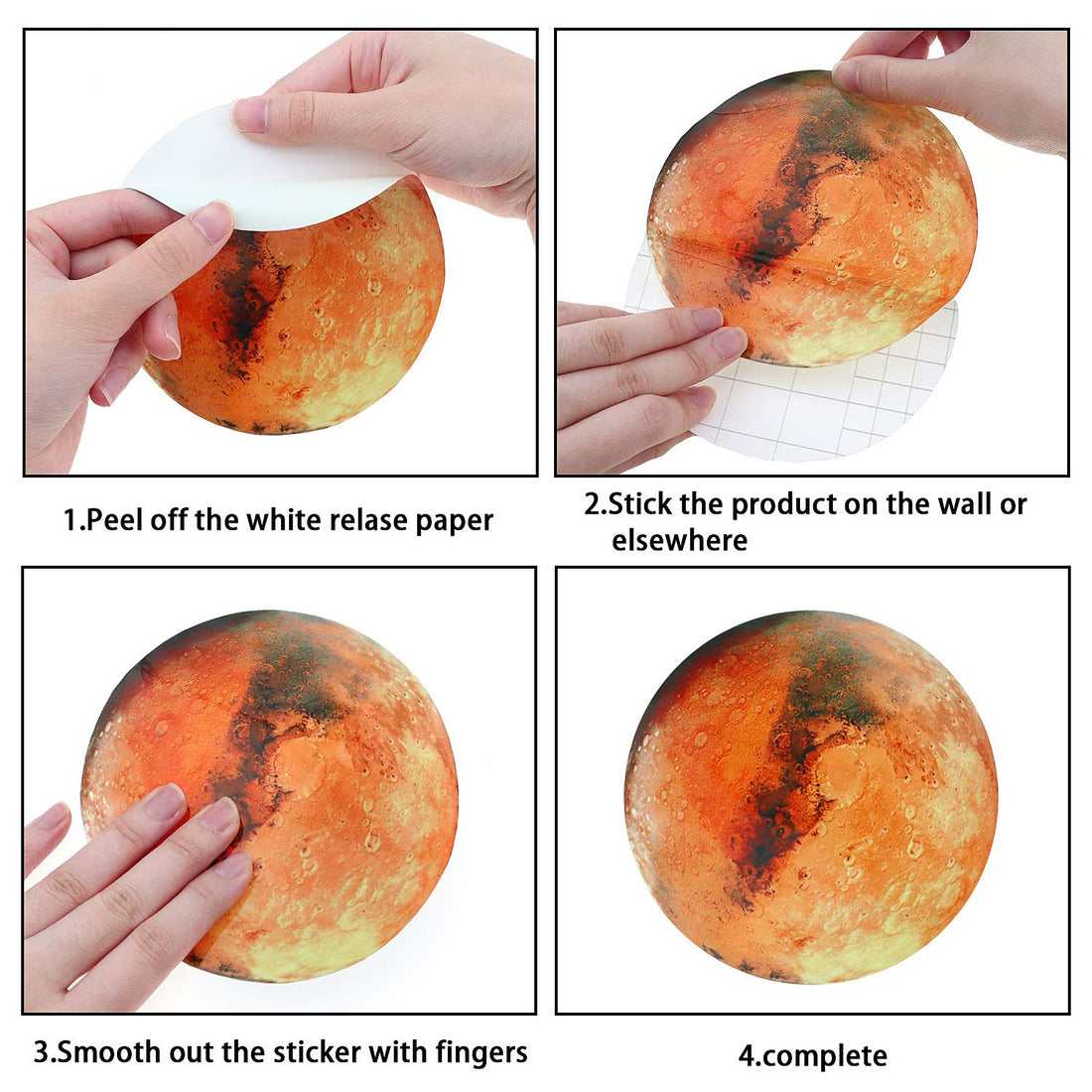 1.Peel off the white relase paper

2.Stick the product on the wall or elsewhere

3.Smooth out the sticker with fingers

4.complete