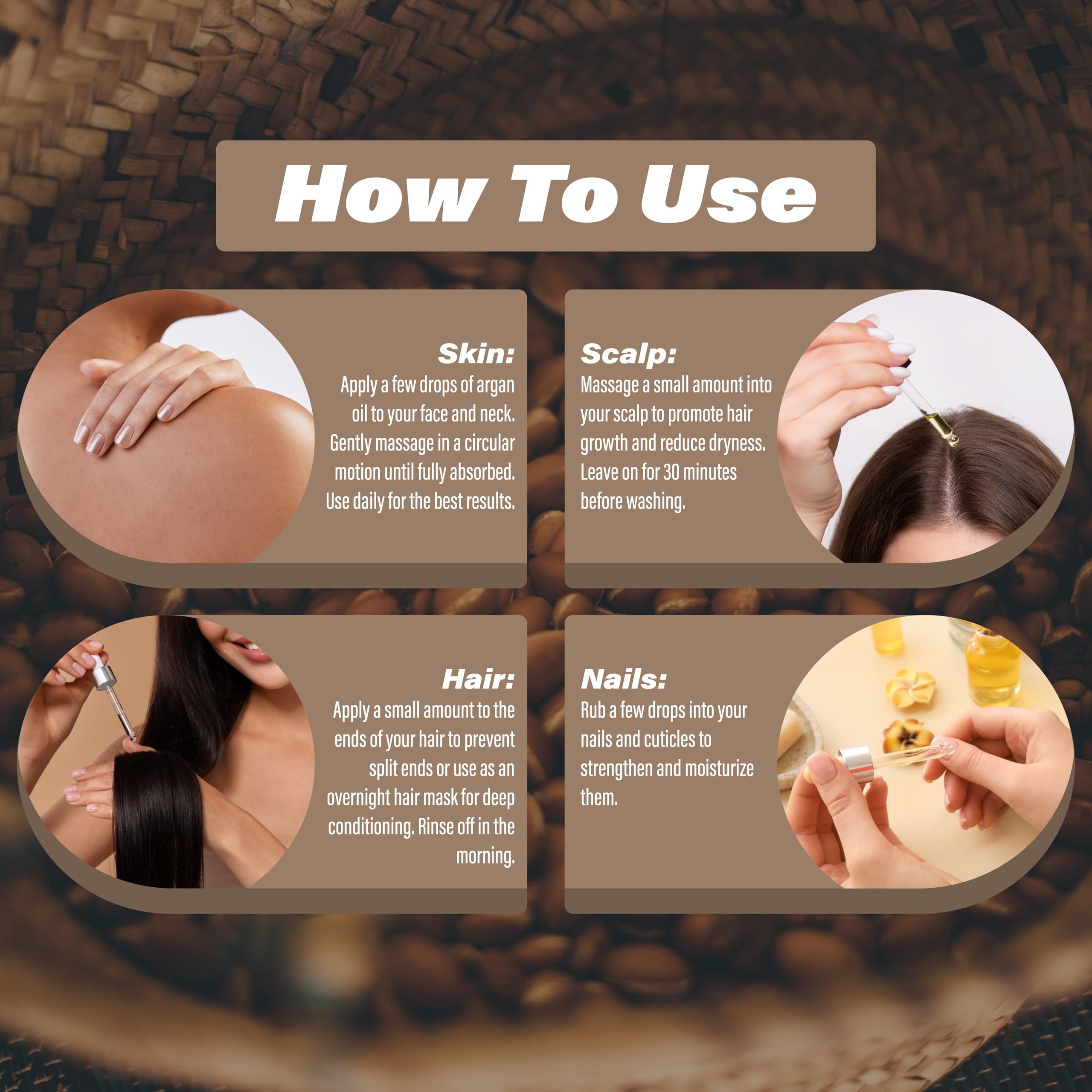 How To Use

Skin:
Apply a few drops of argan oil to your face and neck. Gently massage in a circular motion until fully absorbed. Use daily for the best results.

Scalp:
Massage a small amount into your scalp to promote hair growth and reduce dryness. Leave on for 30 minutes before washing.

Hair:
Apply a small amount to the ends of your hair to prevent split ends or use as an overnight hair mask for deep conditioning. Rinse off in the morning.

Nails:
Rub a few drops into your nails and cuticles to strengthen and moisturize them.