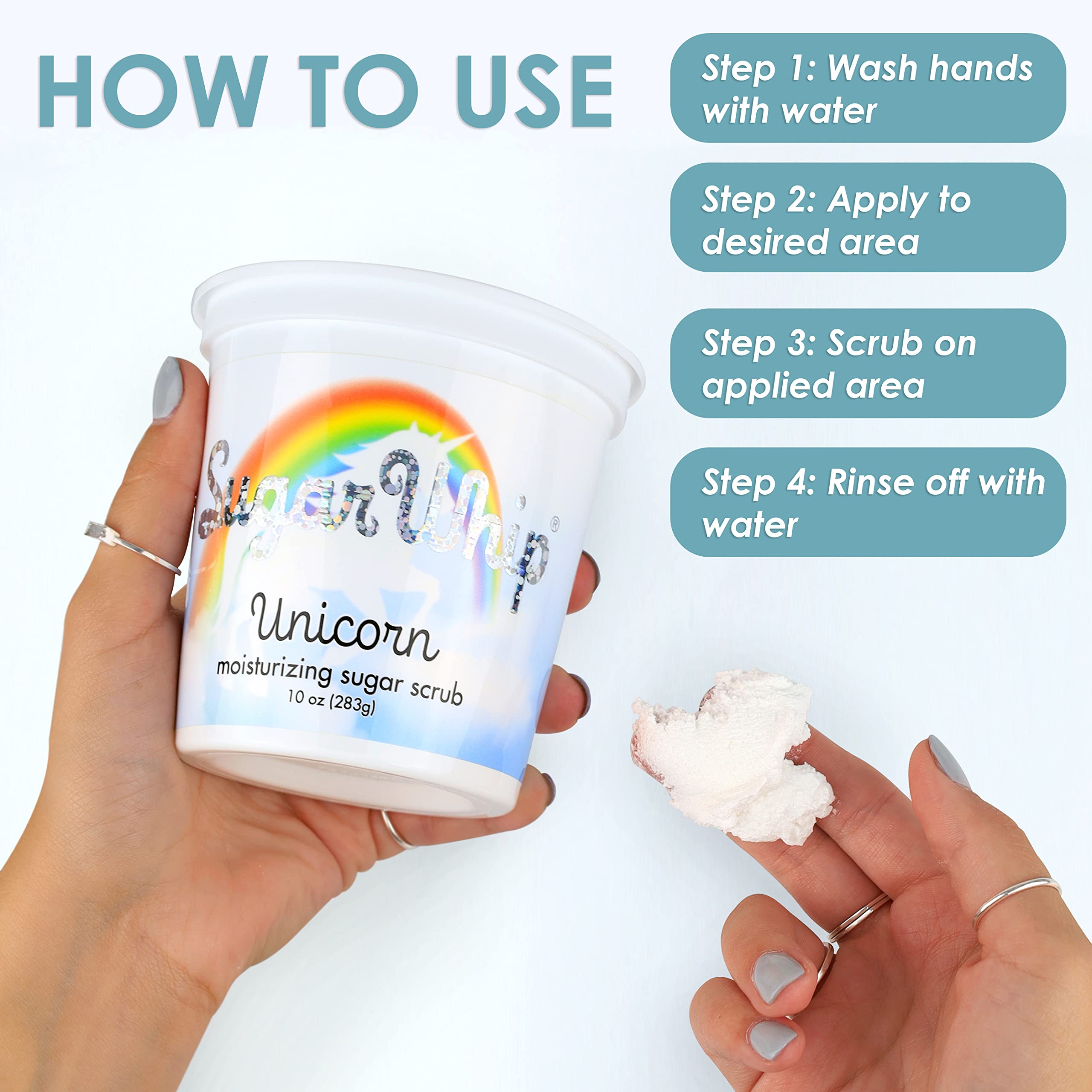 HOW TO USE

Step 1: Wash hands with water

Step 2: Apply to desired area

Step 3: Scrub on applied area

Step 4: Rinse off with water

SugarWhip®

Unicorn

moisturizing sugar scrub

10 oz (283g)