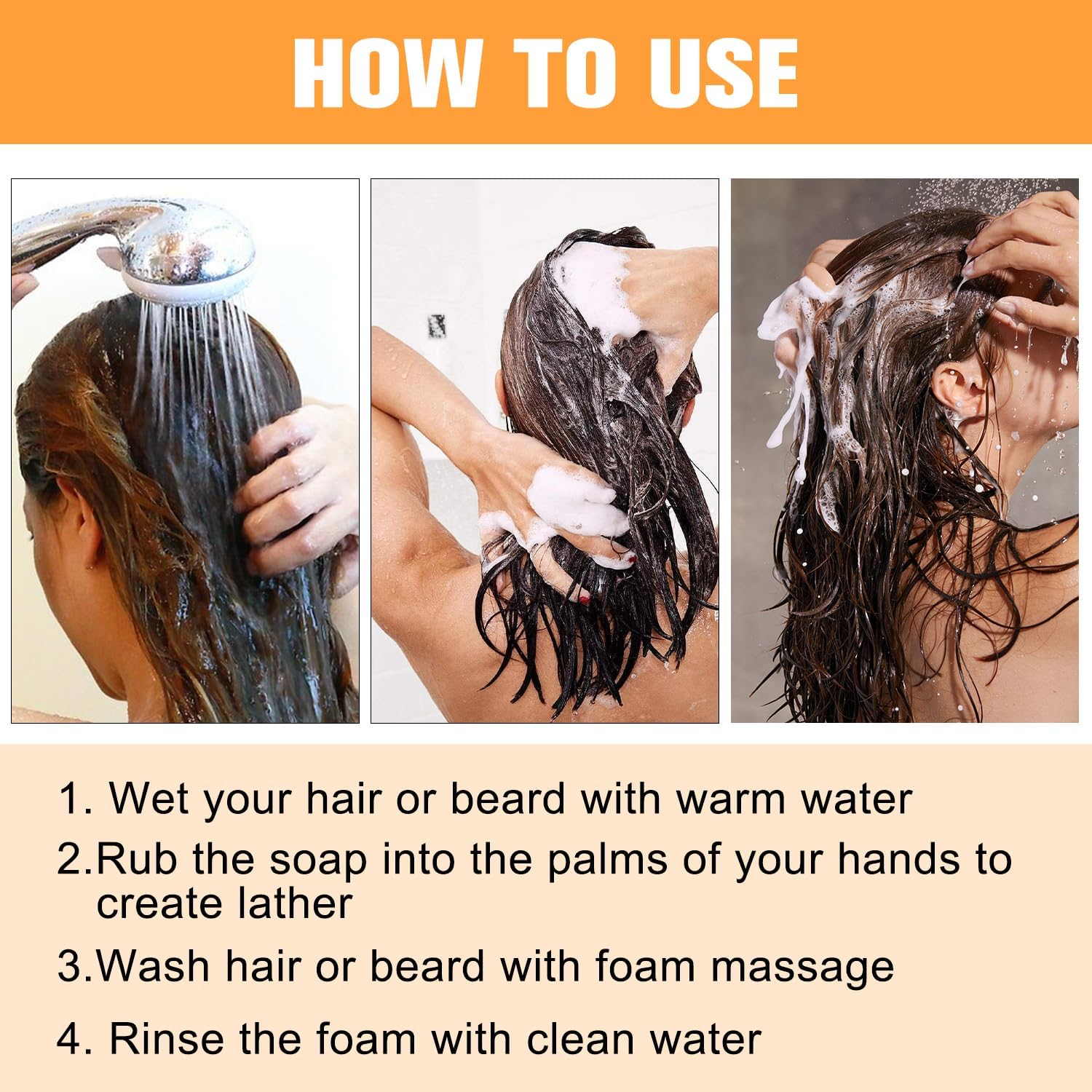 HOW TO USE

1. Wet your hair or beard with warm water

2.Rub the soap into the palms of your hands to create lather

3.Wash hair or beard with foam massage

4. Rinse the foam with clean water