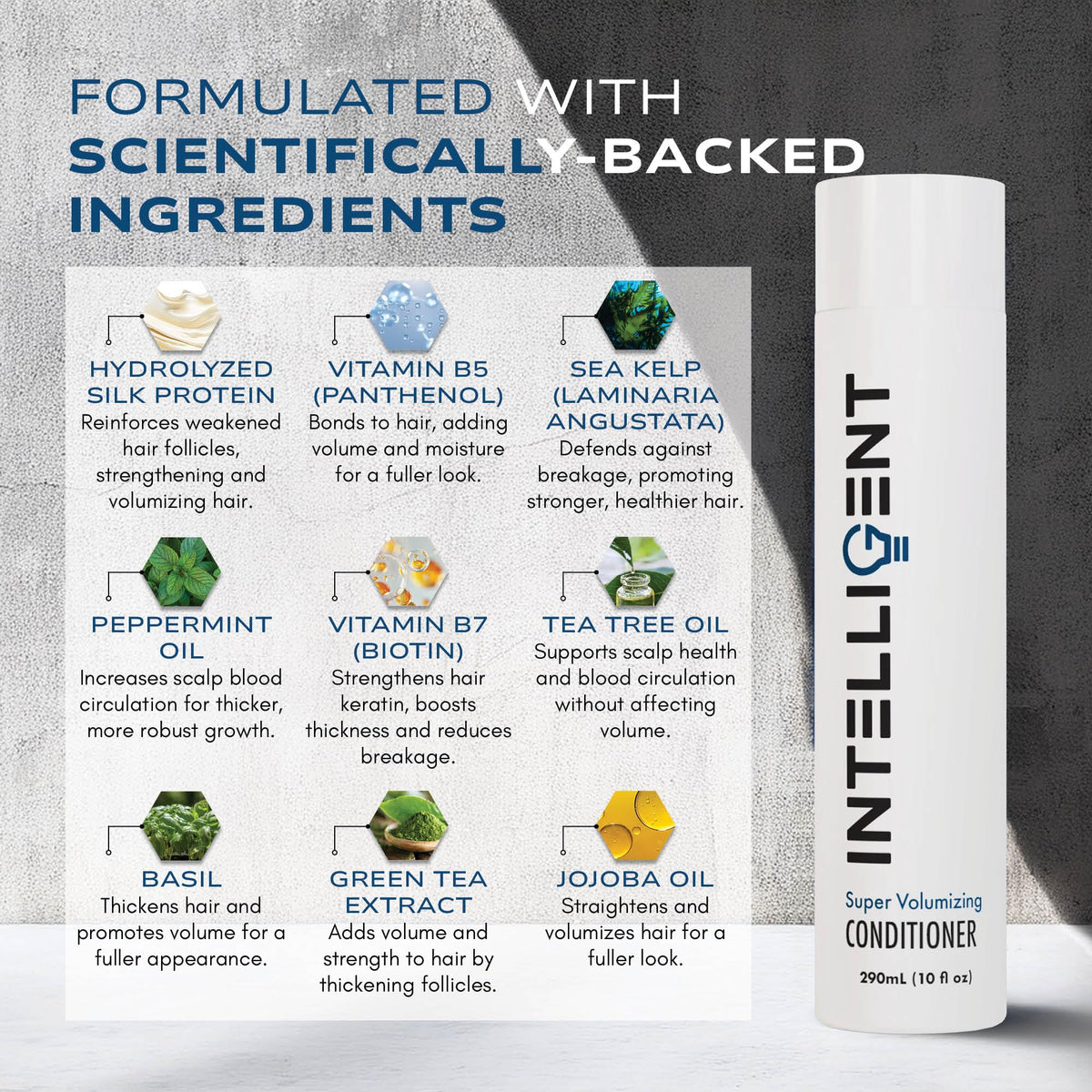 FORMULATED WITH SCIENTIFICALLY-BACKED INGREDIENTS

HYDROLYZED SILK PROTEIN
Reinforces weakened hair follicles, strengthening and volumizing hair.

VITAMIN B5 (PANTHENOL)
Bonds to hair, adding volume and moisture for a fuller look.

SEA KELP (LAMINARIA ANGUSTATA)
Defends against breakage, promoting stronger, healthier hair.

PEPPERMINT OIL
Increases scalp blood circulation for thicker, more robust growth.

VITAMIN B7 (BIOTIN)
Strengthens hair keratin, boosts thickness and reduces breakage.

TEA TREE OIL
Supports scalp health and blood circulation without affecting volume.

BASIL
Thickens hair and promotes volume for a fuller appearance.

GREEN TEA EXTRACT
Adds volume and strength to hair by thickening follicles.

JOJOBA OIL
Straightens and volumizes hair for a fuller look.

INTELLIGENT
Super Volumizing
CONDITIONER
290mL (10 fl oz)