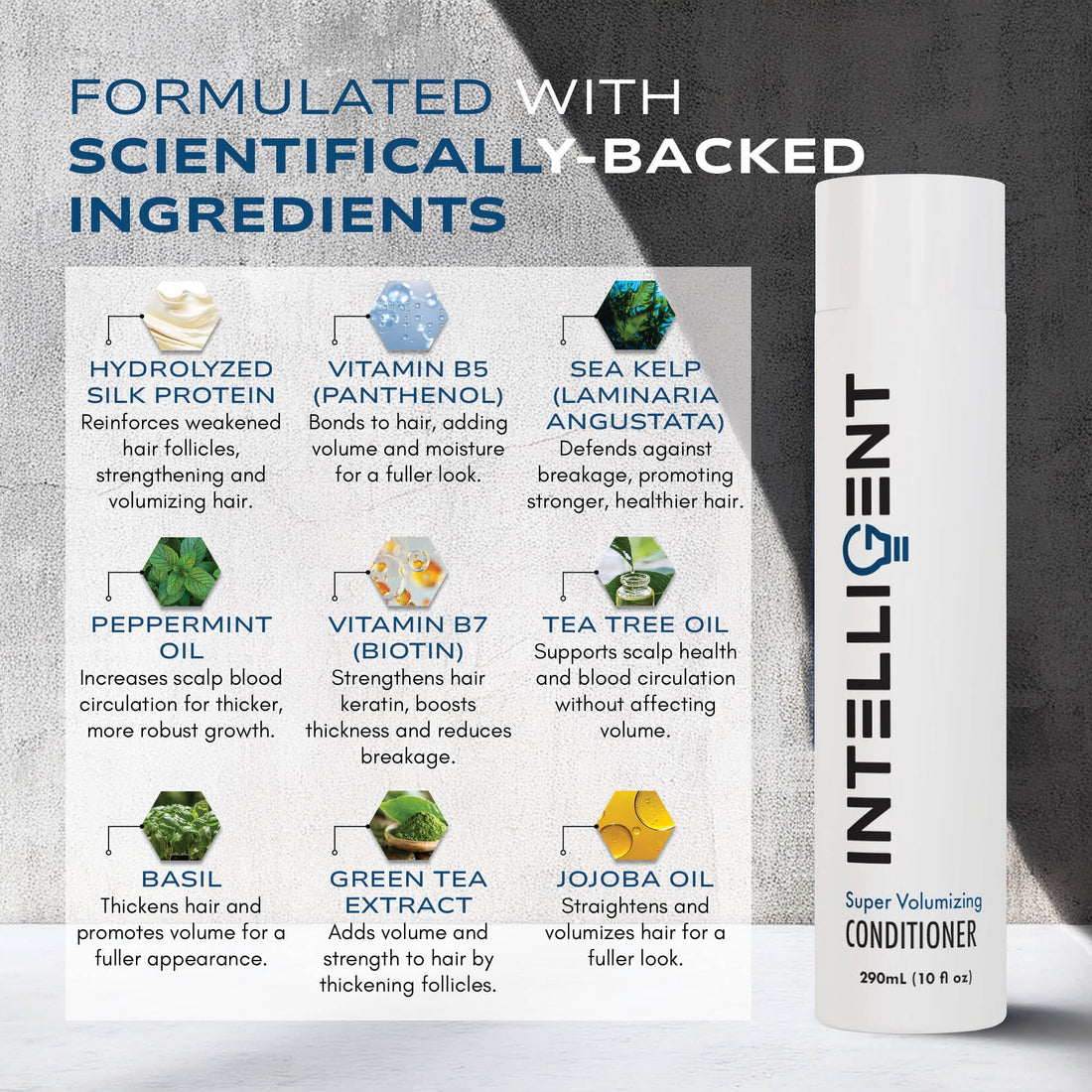 FORMULATED WITH
SCIENTIFICALLY-BACKED INGREDIENTS

HYDROLYZED SILK PROTEIN
Reinforces weakened hair follicles, strengthening and volumizing hair.

VITAMIN B5 (PANTHENOL)
Bonds to hair, adding volume and moisture for a fuller look.

SEA KELP (LAMINARIA ANGUSTATA)
Defends against breakage, promoting stronger, healthier hair.

PEPPERMINT OIL
Increases scalp blood circulation for thicker, more robust growth.

VITAMIN B7 (BIOTIN)
Strengthens hair keratin, boosts thickness and reduces breakage.

TEA TREE OIL
Supports scalp health and blood circulation without affecting volume.

BASIL
Thickens hair and promotes volume for a fuller appearance.

GREEN TEA EXTRACT
Adds volume and strength to hair by thickening follicles.

JOJOBA OIL
Straightens and volumizes hair for a fuller look.

INTELLIGENT
Super Volumizing
CONDITIONER
290mL (10 fl oz)