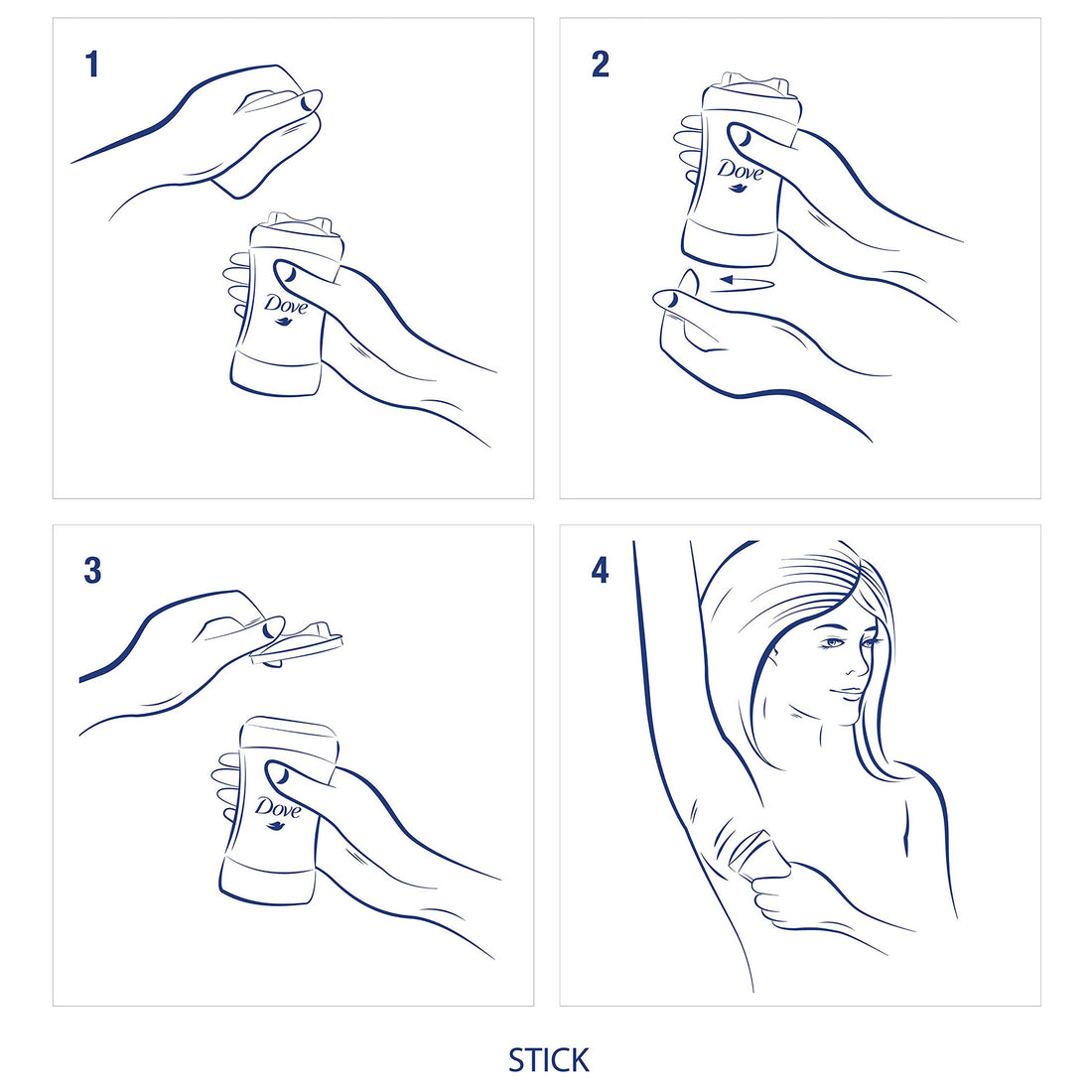 1

Dove

2

Dove

3

Dove

4

STICK